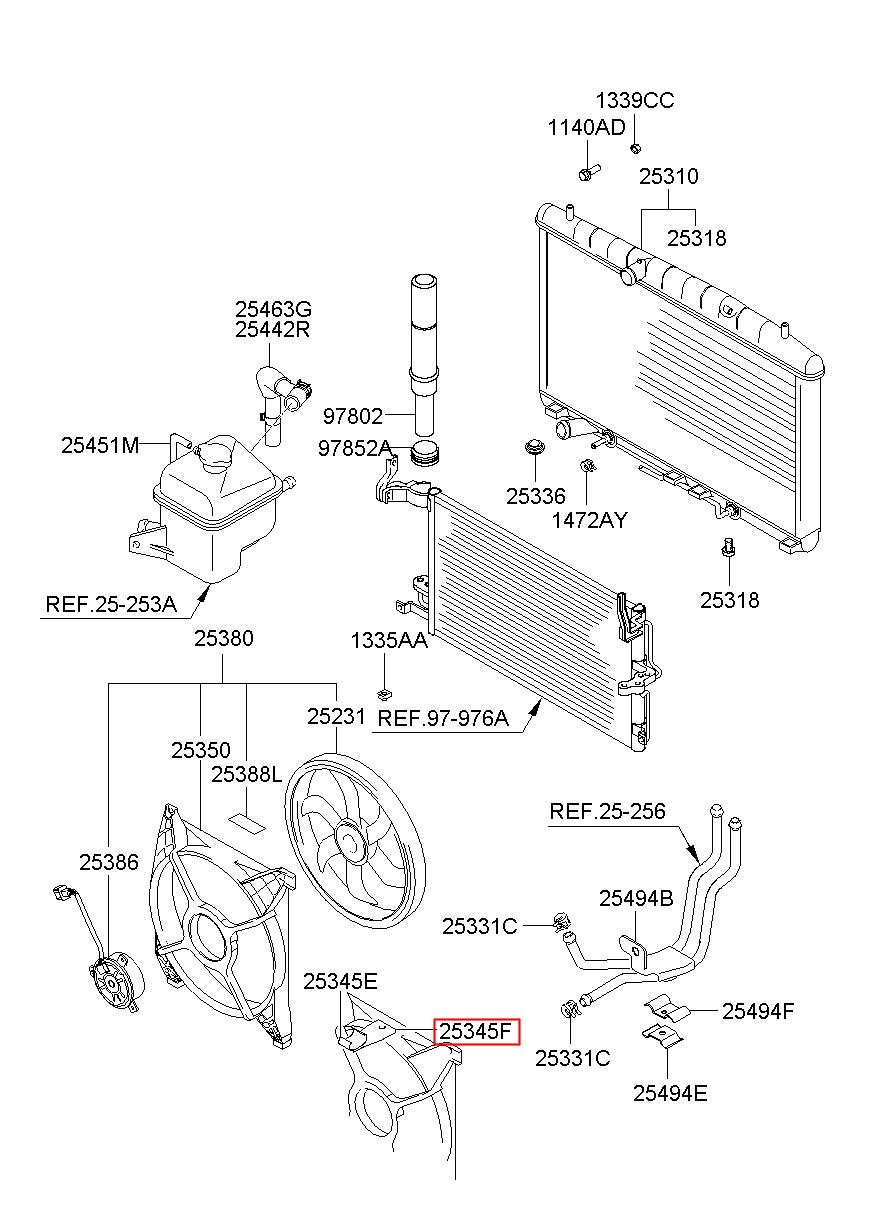 1339CC
1140AD
25310
25318
25463G
25442R
97802
97852A
25451M
25336
1472AY
25318
REF.25-253A
25380
1335AA
25231
REF.97-976A
25350
25388L
REF.25-256
25386
25494B
25331C
25345E
25345F
25494F
25331C
25494E