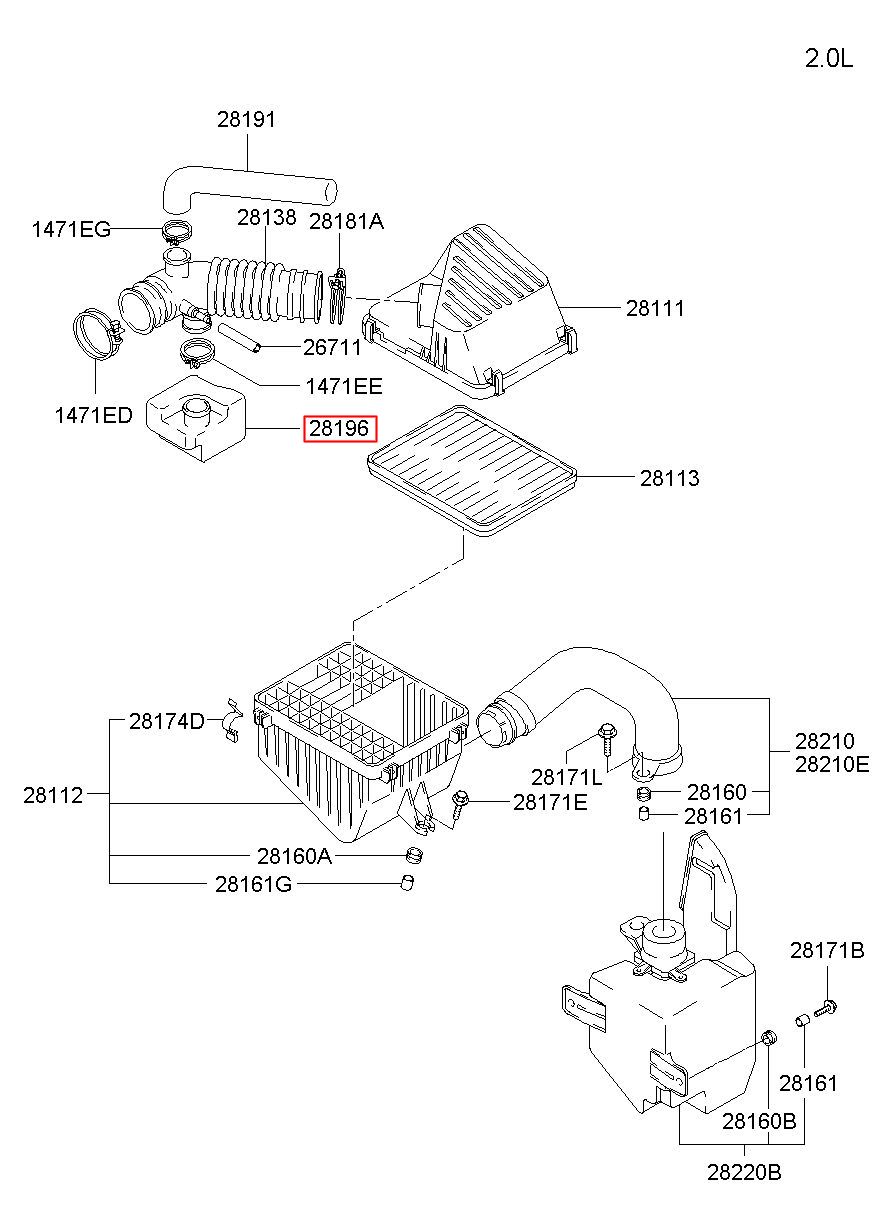 2.0L

28191

1471EG

28138

28181A

28111

26711

1471EE

1471ED

28196

28113

28174D

28112

28171L

28171E

28210
28210E

28160

28161

28160A

28161G

28171B

28161

28160B

28220B