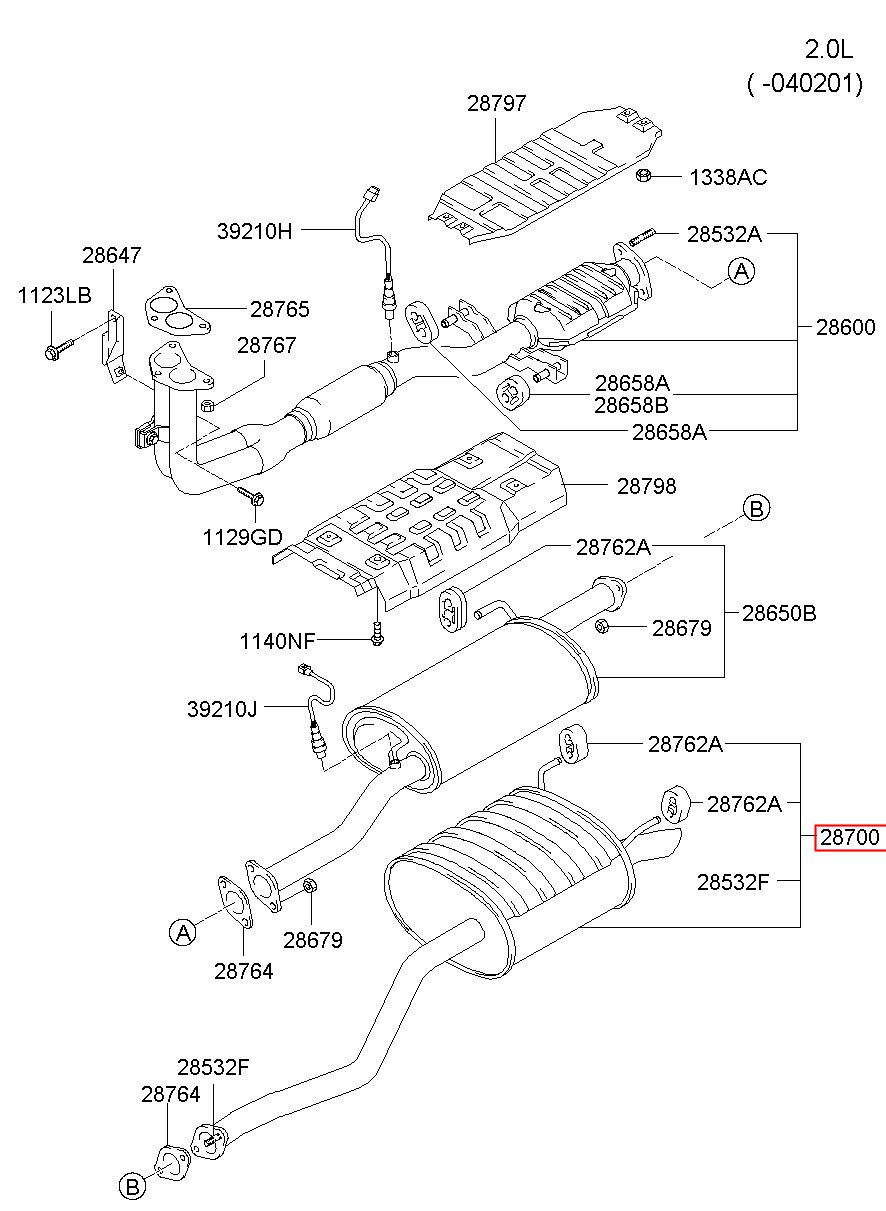 2.0L
( -040201)

28797
1338AC
39210H
28532A
A
28647
1123LB
28765
28600
28767
28658A
28658B
28658A
28798
1129GD
B
28762A
28650B
28679
1140NF
39210J
28762A
28762A
28700
28532F
A
28679
28764
28532F
28764
B