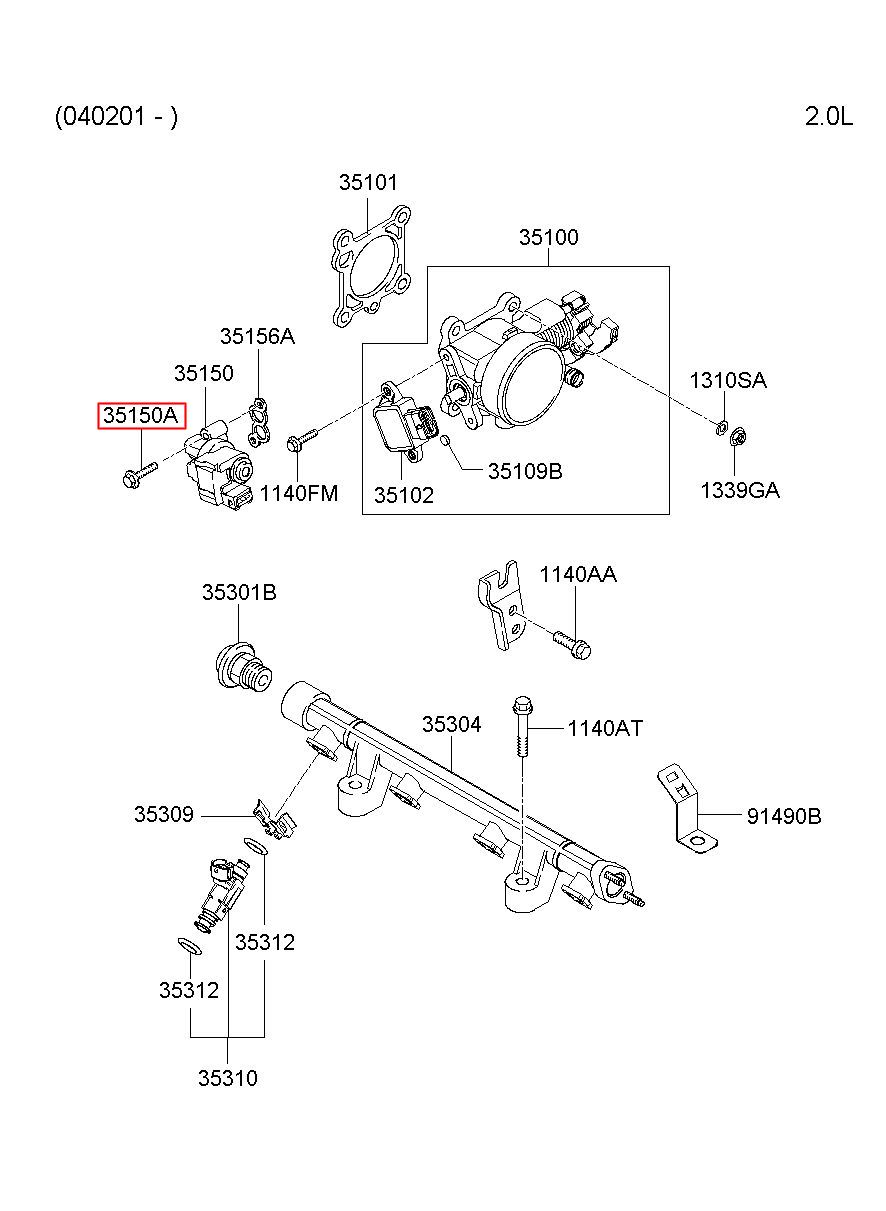 (040201 - )

2.0L

35101

35100

35156A

35150

35150A

1310SA

1140FM

35102

35109B

1339GA

35301B

1140AA

35304

1140AT

35309

91490B

35312

35312

35310