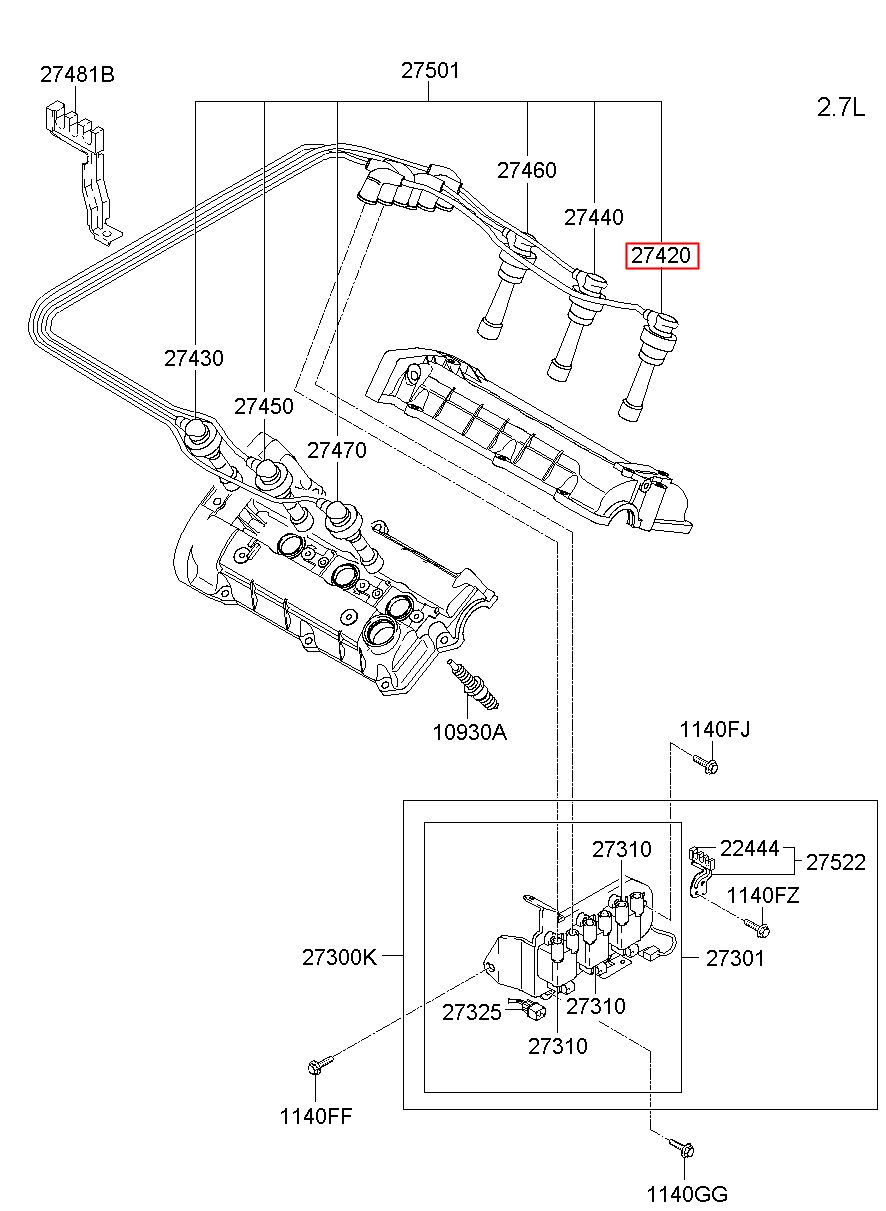 27481B

27501

2.7L

27460

27440

27420

27430

27450

27470

10930A

1140FJ

27310

22444

27522

1140FZ

27300K

27301

27325

27310

27310

1140FF

1140GG