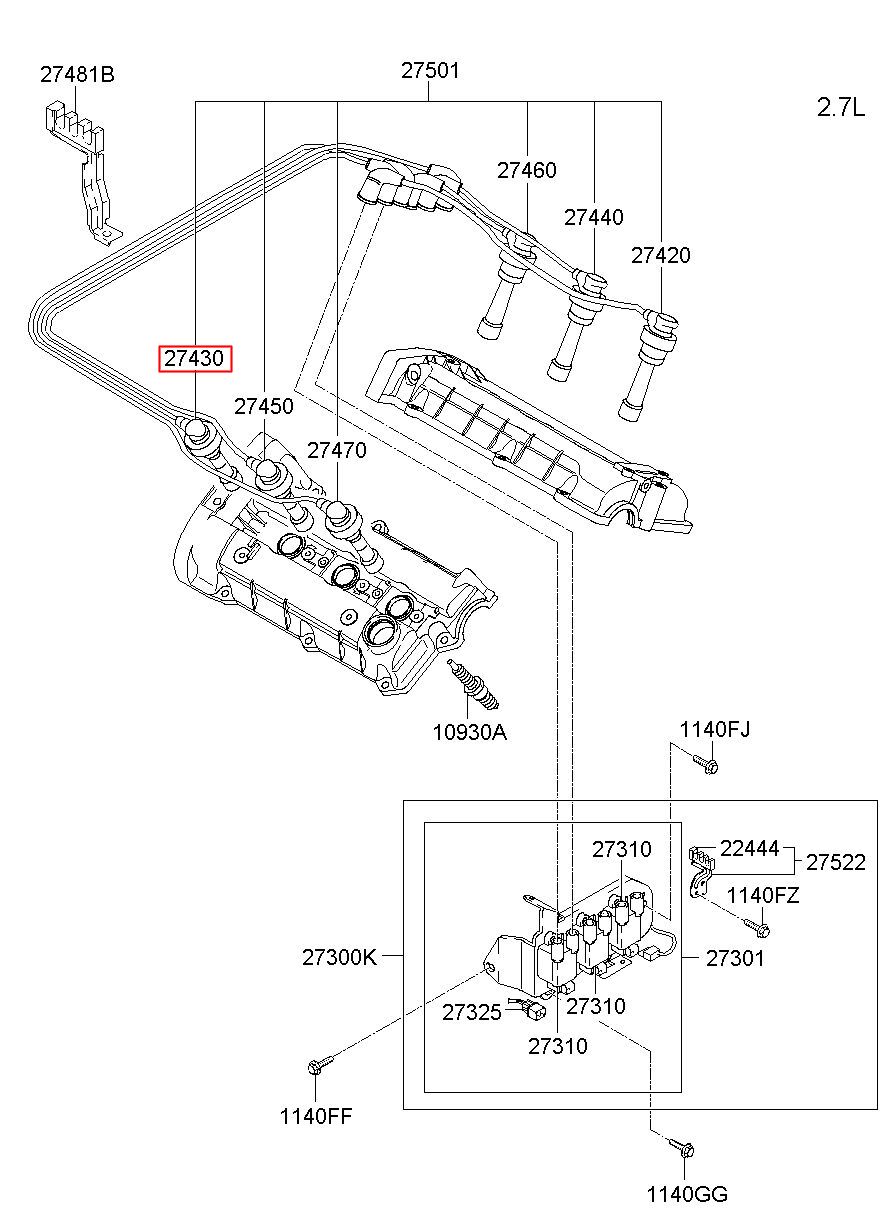 27481B
27501
2.7L
27460
27440
27420
27430
27450
27470
10930A
1140FJ
27310
22444
27522
1140FZ
27300K
27301
27325
27310
27310
1140FF
1140GG