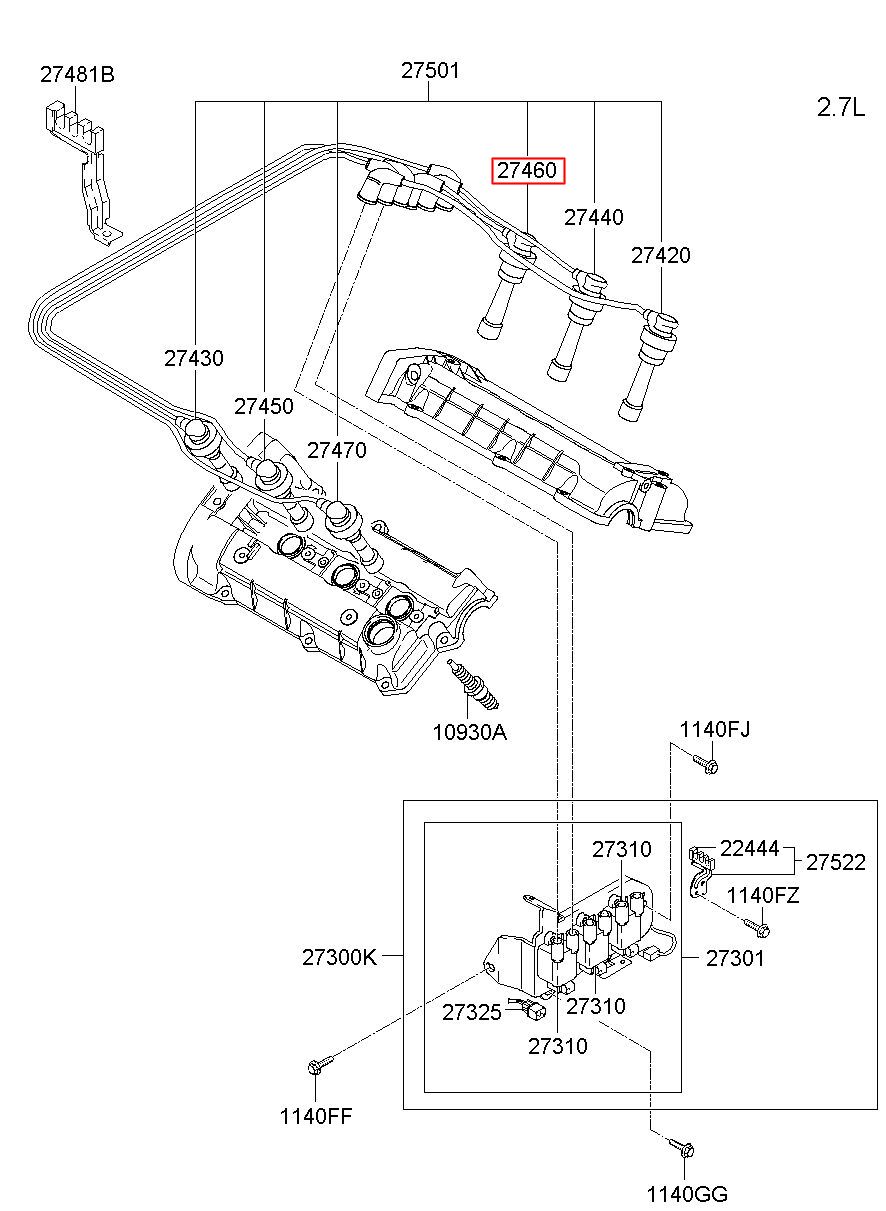 27481B
27501
2.7L
27460
27440
27420
27430
27450
27470
10930A
1140FJ
27310
22444
27522
1140FZ
27300K
27301
27325
27310
27310
1140FF
1140GG