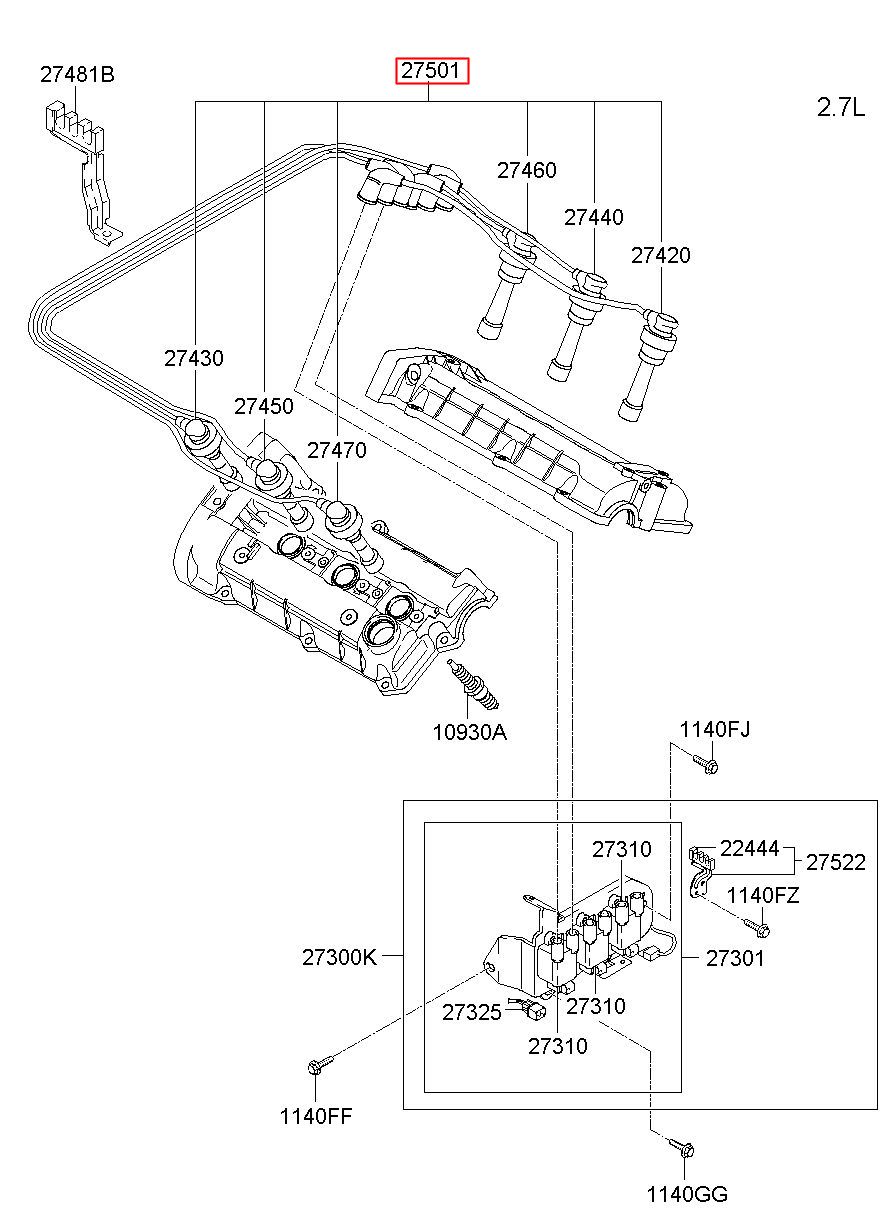 27481B

27501

2.7L

27460

27440

27420

27430

27450

27470

10930A

1140FJ

27310

22444

27522

1140FZ

27300K

27301

27325

27310

27310

1140FF

1140GG