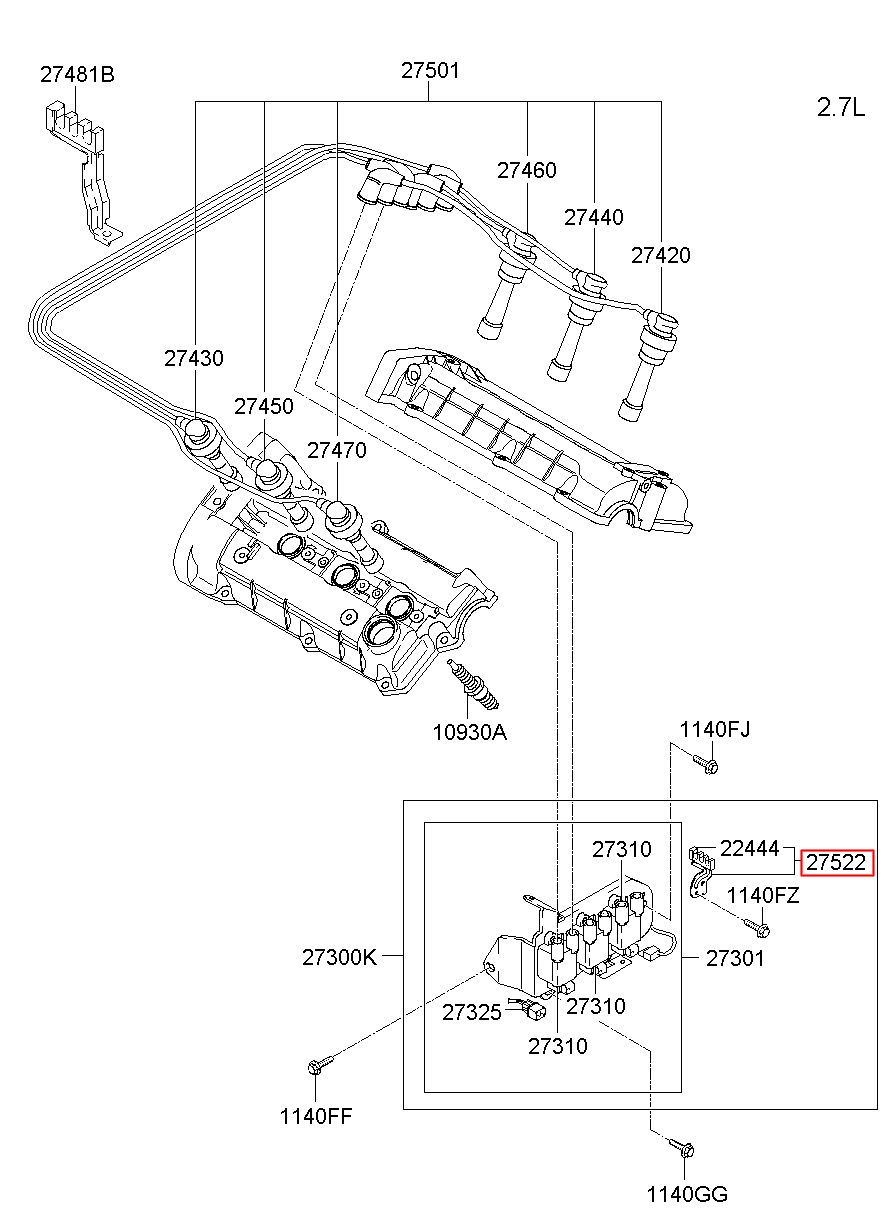 27481B
27501
2.7L
27460
27440
27420
27430
27450
27470
10930A
1140FJ
27310
22444
27522
1140FZ
27300K
27301
27325
27310
27310
1140FF
1140GG