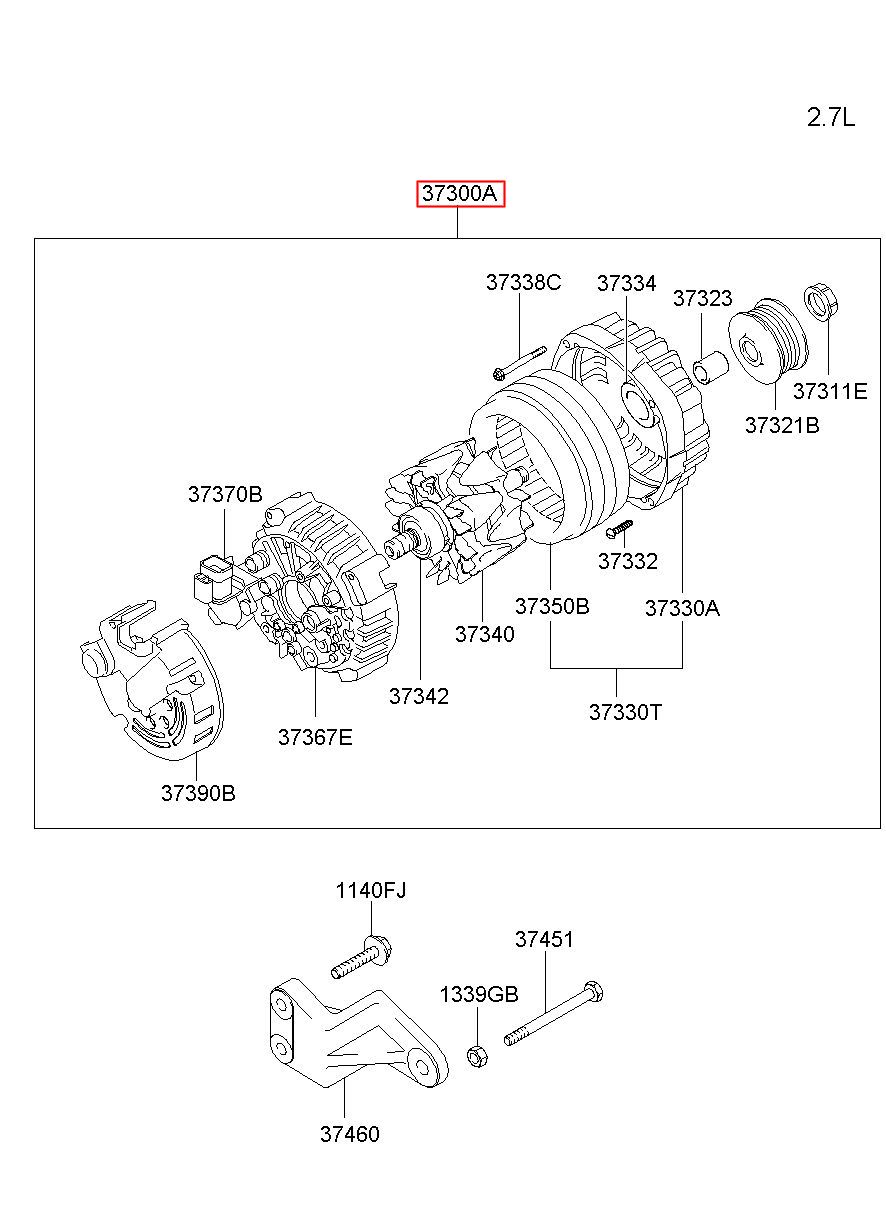 2.7L

37300A

37338C
37334
37323
37311E
37321B
37370B
37332
37350B
37330A
37340
37342
37330T
37367E
37390B

1140FJ
37451
1339GB
37460