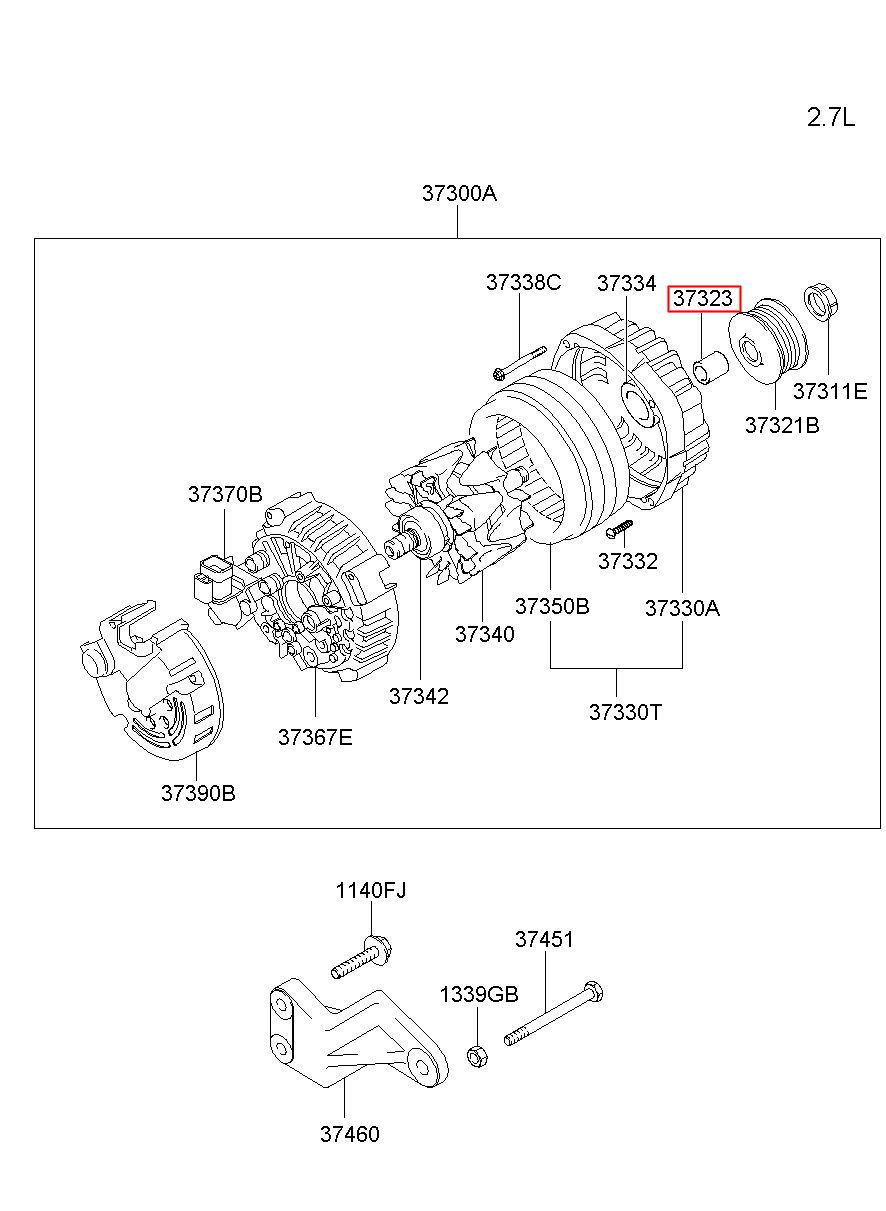 2.7L

37300A

37338C

37334

37323

37311E

37321B

37370B

37332

37350B

37330A

37340

37342

37330T

37367E

37390B

1140FJ

37451

1339GB

37460