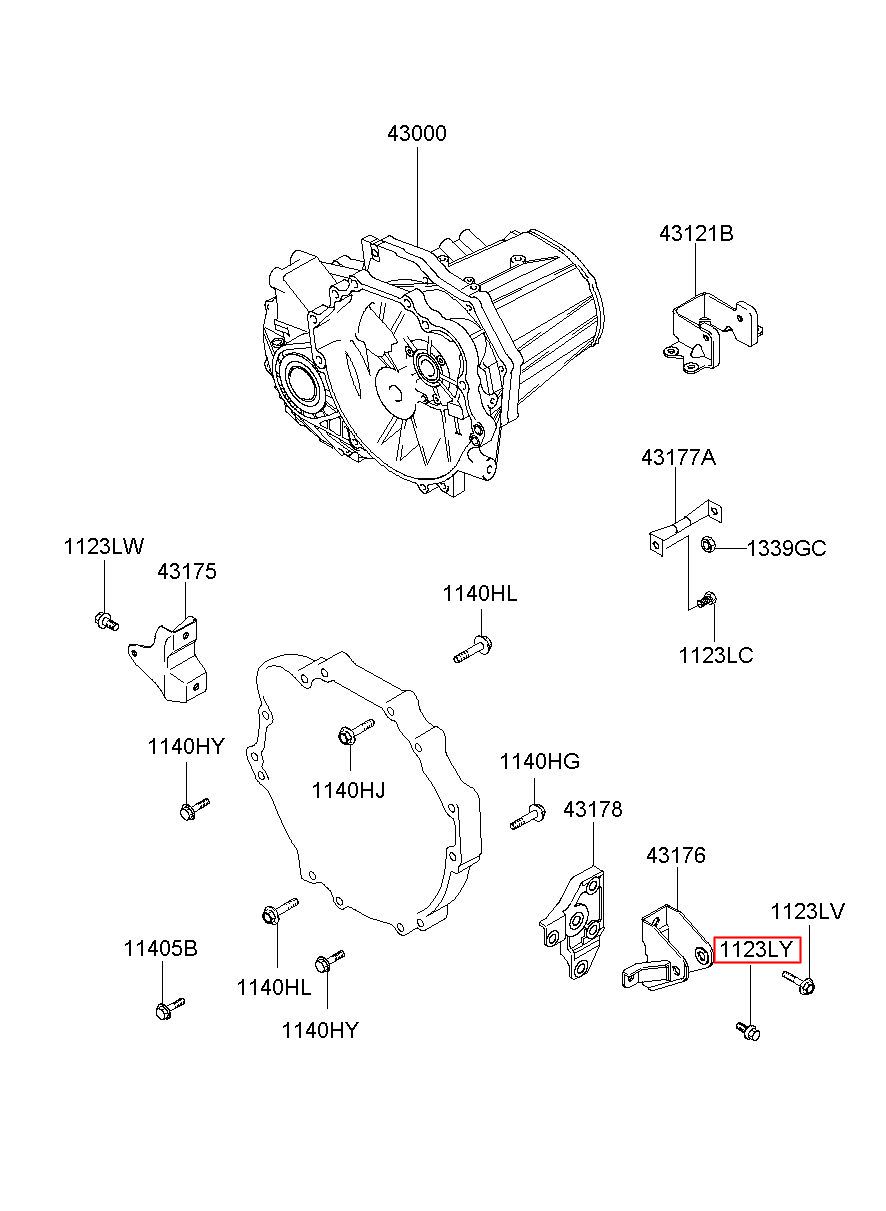 43000

43121B

43177A

1339GC

1123LC

1123LW

43175

1140HL

1140HY

1140HJ

1140HG

43178

43176

1123LV

1123LY

11405B

1140HL

1140HY