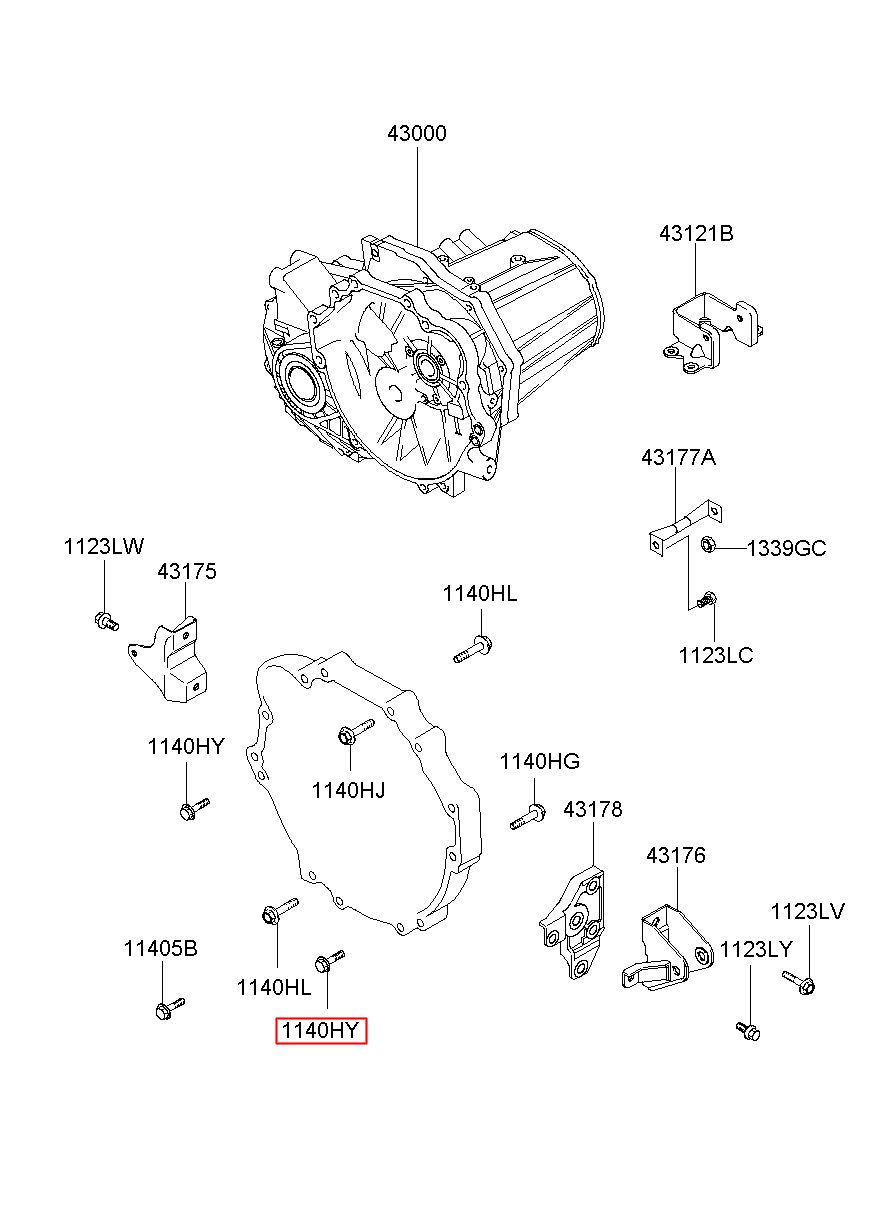 43000
43121B
43177A
1339GC
1123LC
1123LW
43175
1140HL
1140HY
1140HJ
1140HG
43178
43176
1123LV
1123LY
11405B
1140HL
1140HY