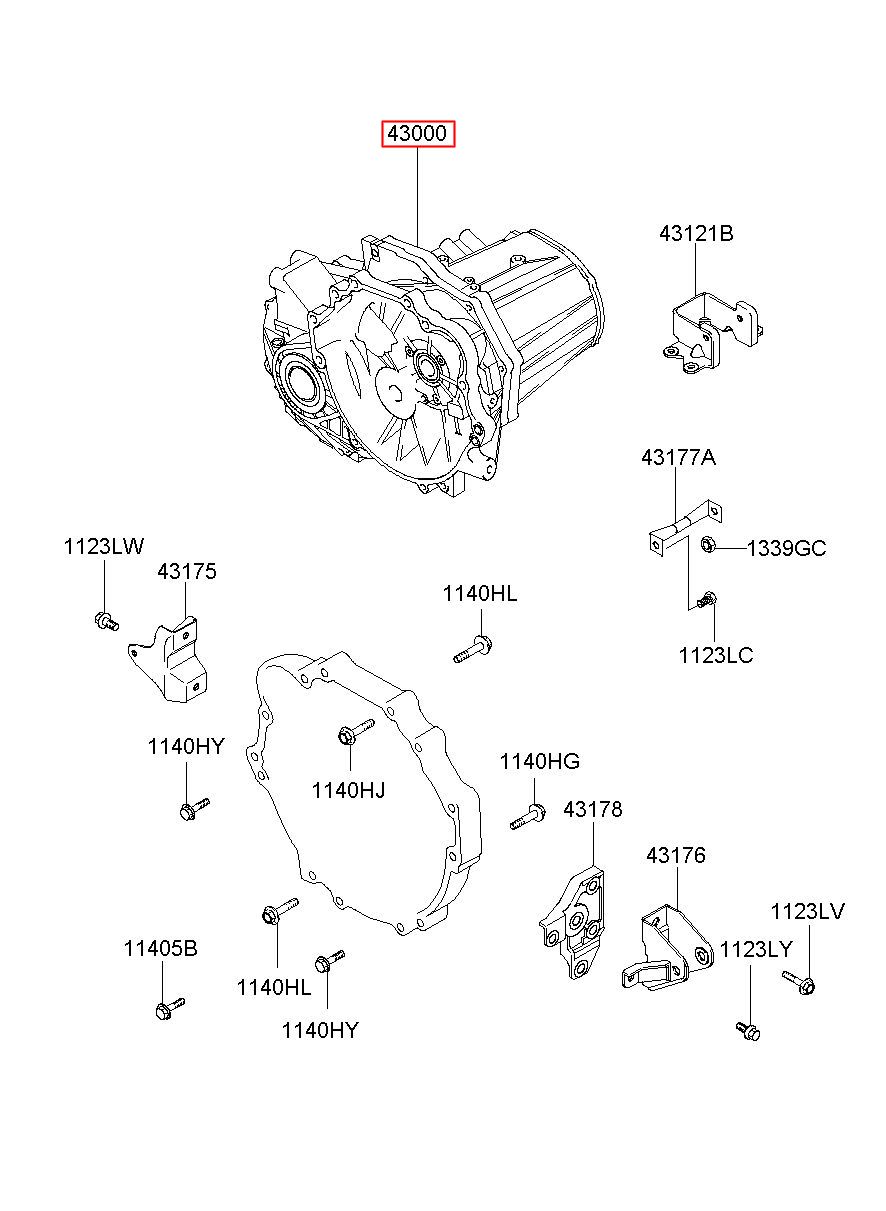 43000

43121B

43177A

1339GC

1123LC

1123LW

43175

1140HL

1140HY

1140HJ

1140HG

43178

43176

1123LV

1123LY

11405B

1140HL

1140HY