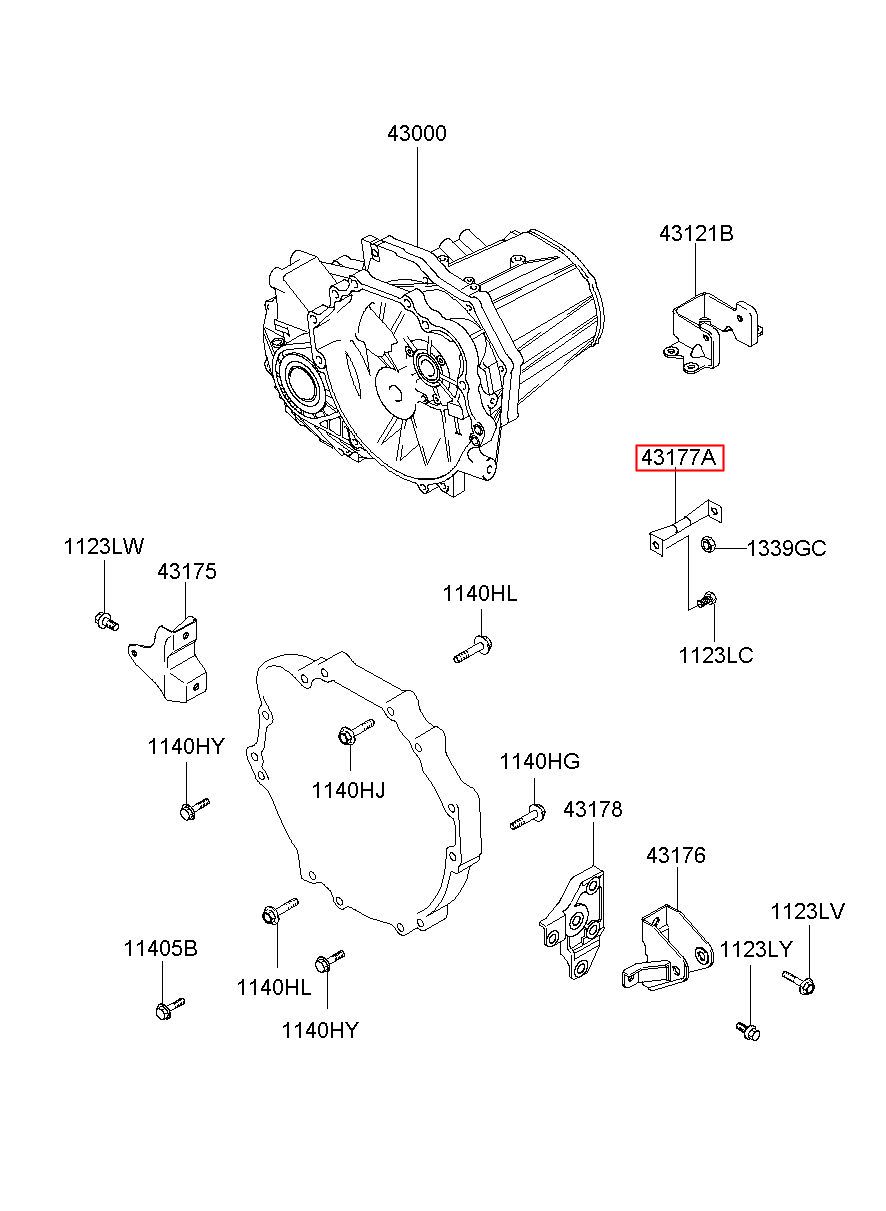 43000

43121B

43177A

1339GC

1123LC

1123LW

43175

1140HL

1140HY

1140HJ

1140HG

43178

43176

1123LV

1123LY

11405B

1140HL

1140HY