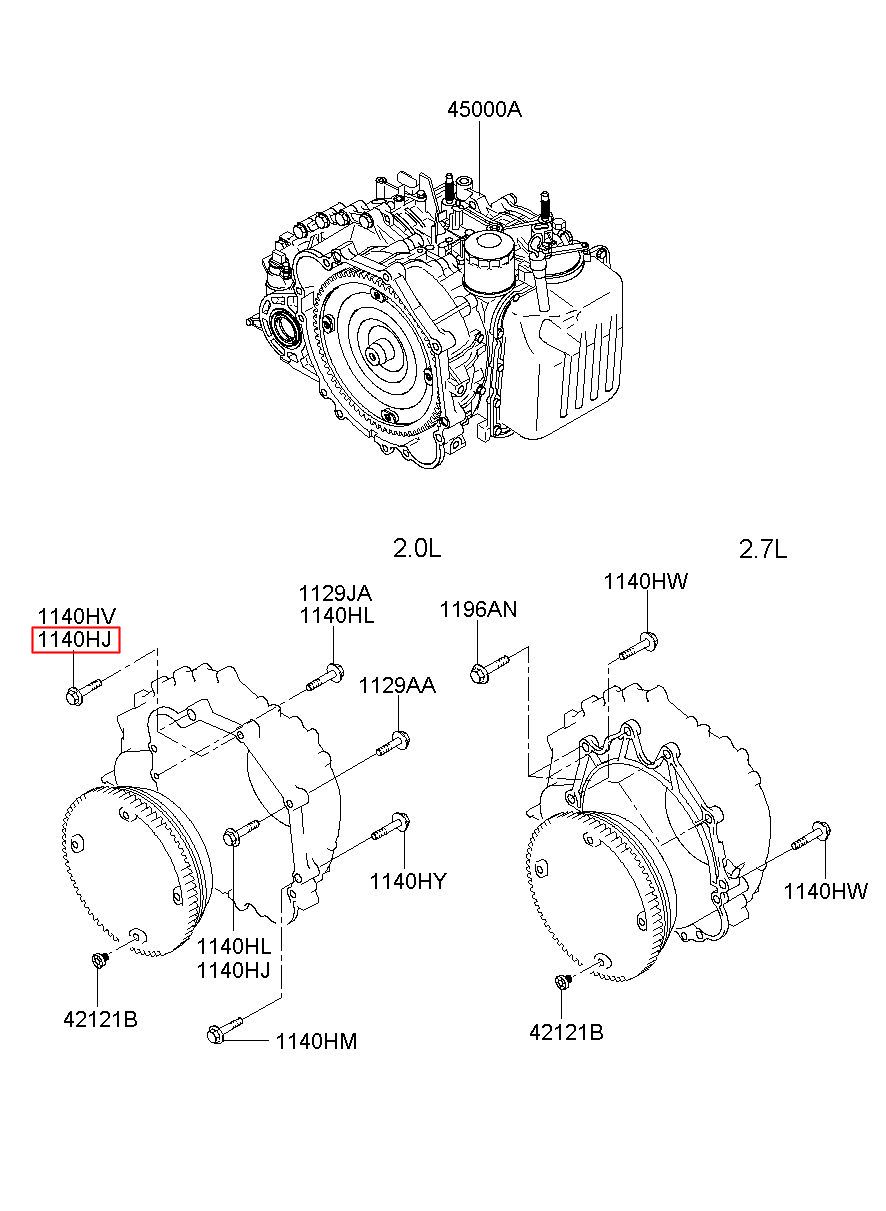 45000A

2.0L

2.7L

1140HV
1140HJ

1129JA
1140HL

1129AA

1140HY

1140HL
1140HJ

42121B

1140HM

1196AN

1140HW

1140HW

42121B