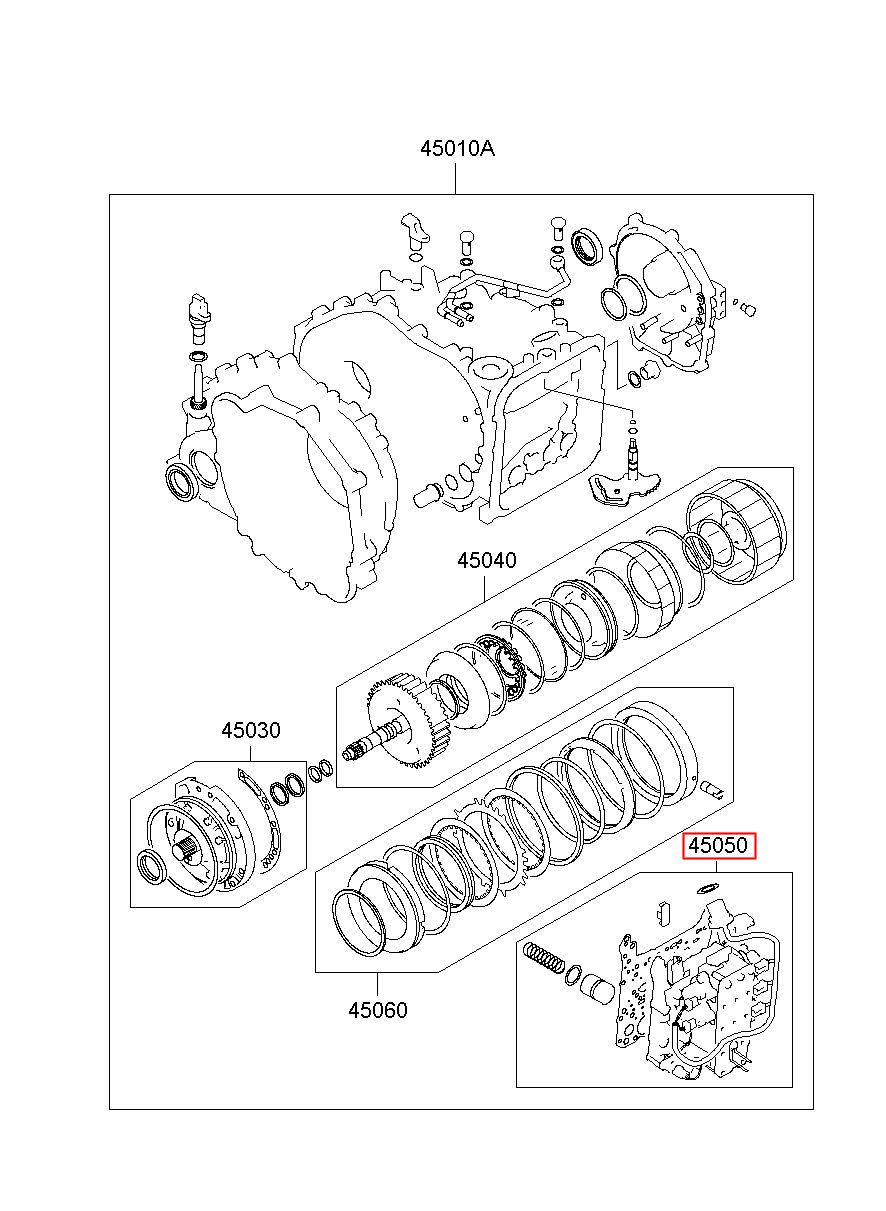 45010A

45040

45030

45050

45060