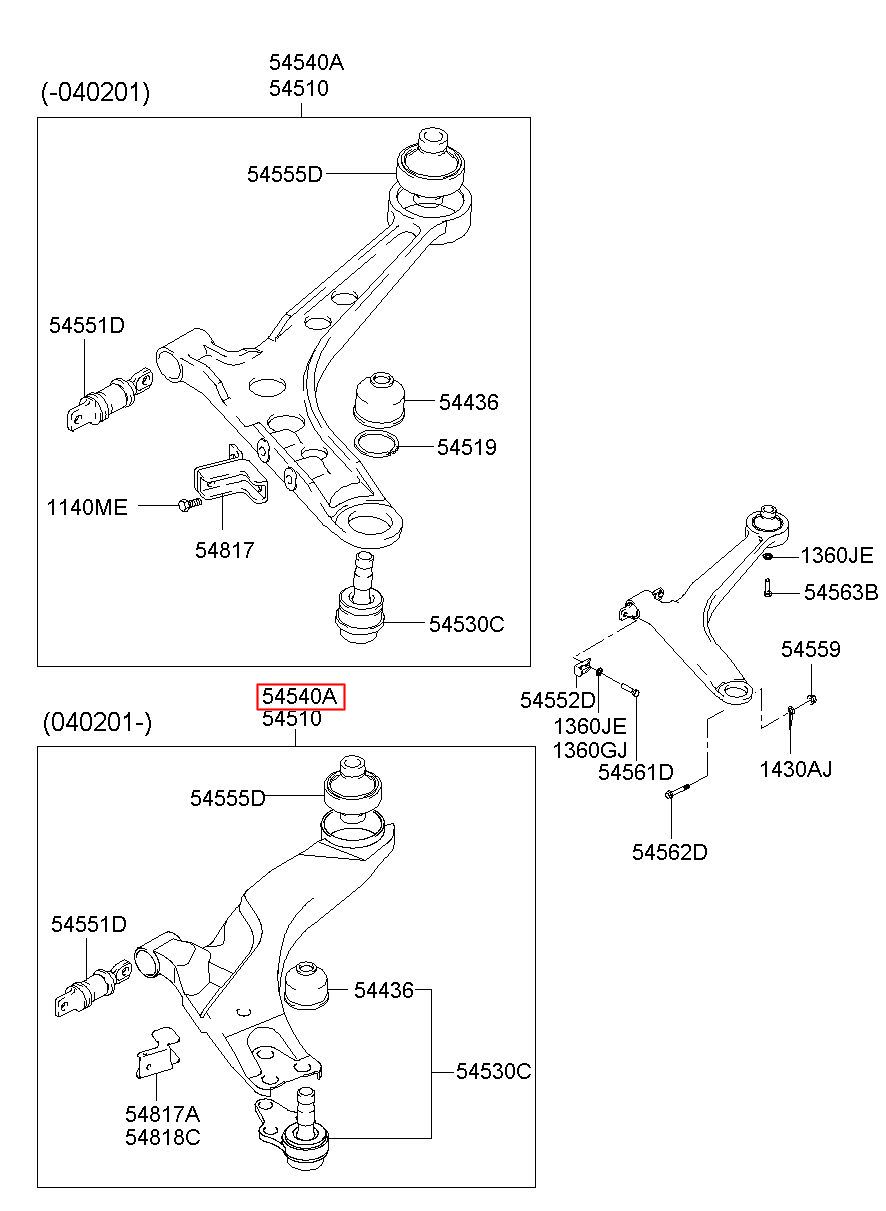 (-040201)
54540A
54510
54555D
54551D
54436
54519
1140ME
54817
54530C

1360JE
54563B
54559
54552D
1360JE
1360GJ
54561D
1430AJ
54562D

(040201-)
54540A
54510
54555D
54551D
54436
54530C
54817A
54818C