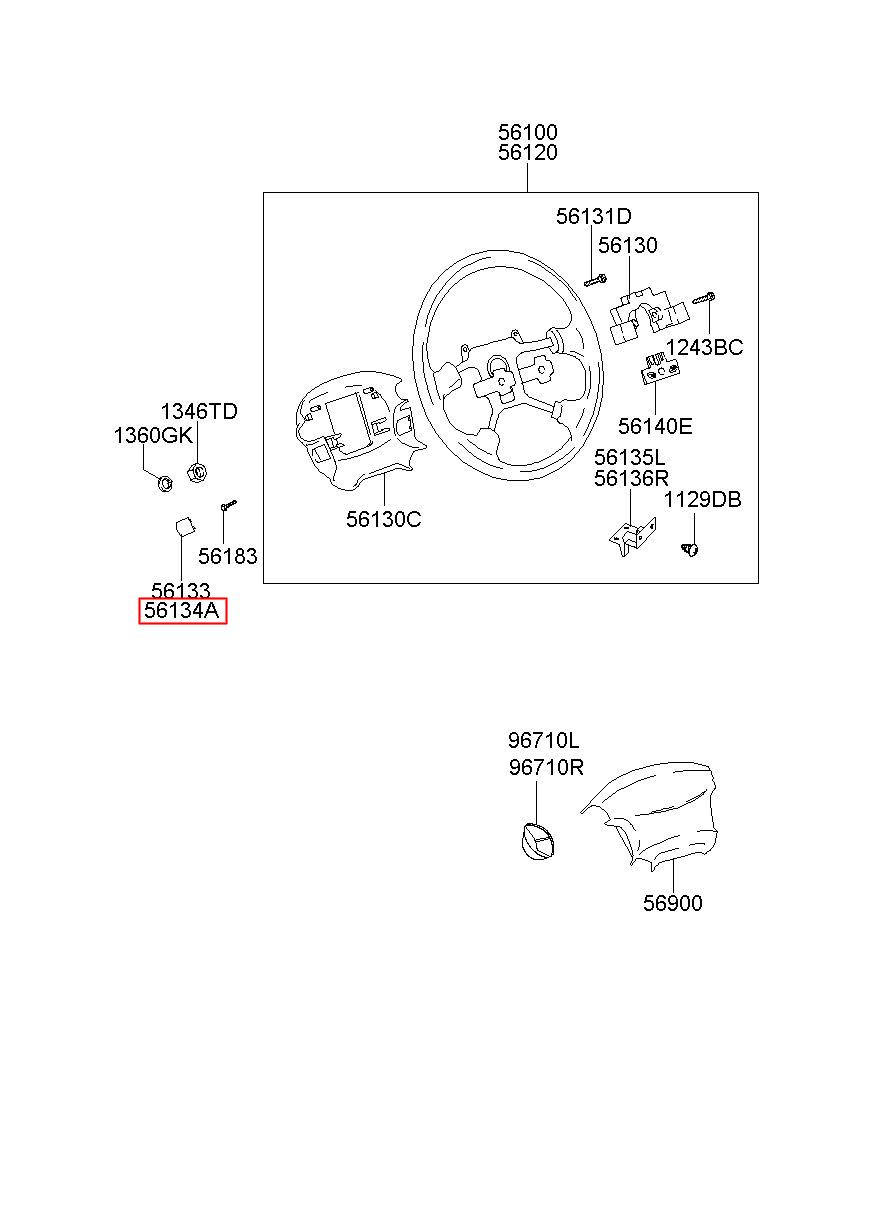 56100
56120

56131D
56130
1243BC
56140E
1346TD
1360GK
56135L
56136R
1129DB
56130C
56183
56133
56134A

96710L
96710R
56900