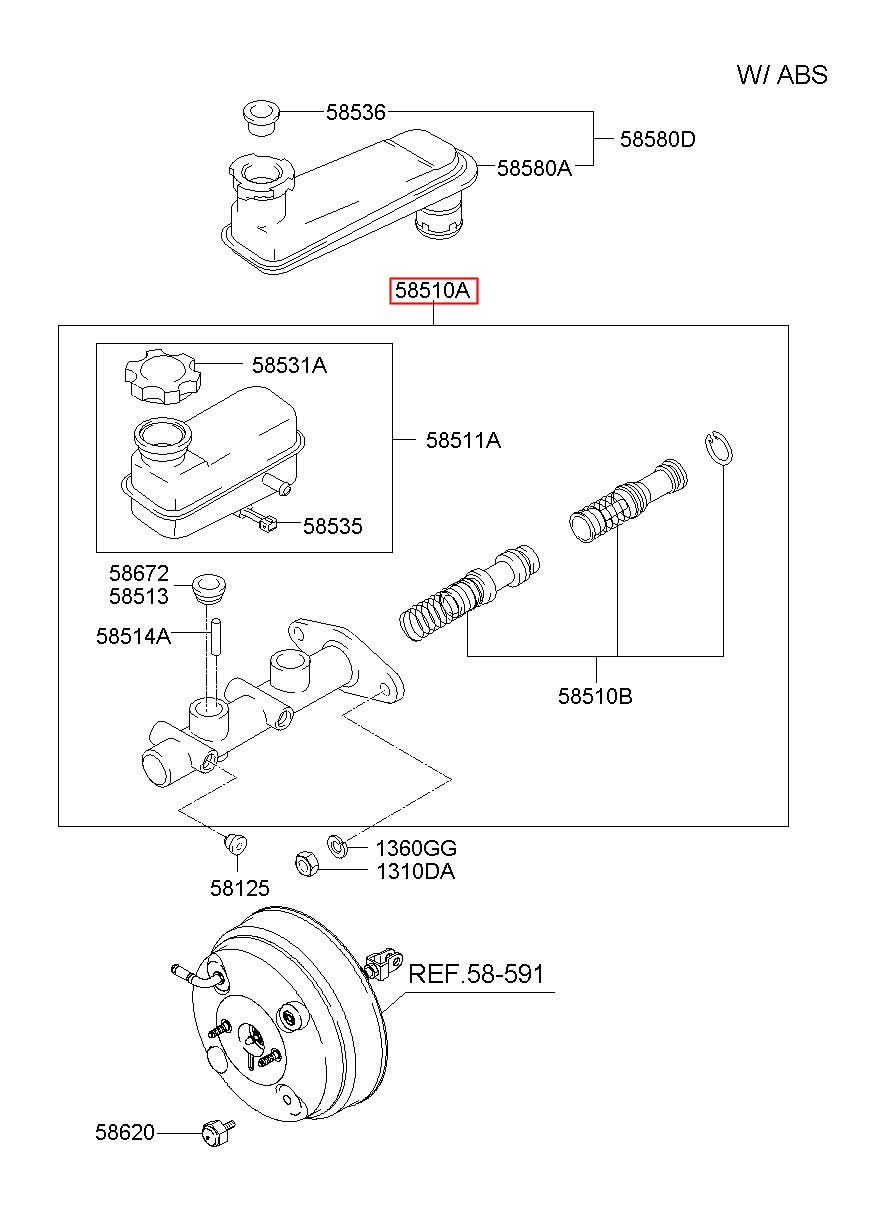 W/ ABS

58536
58580D
58580A

58510A

58531A
58511A
58535

58672
58513
58514A

58510B

58125
1360GG
1310DA

REF.58-591

58620