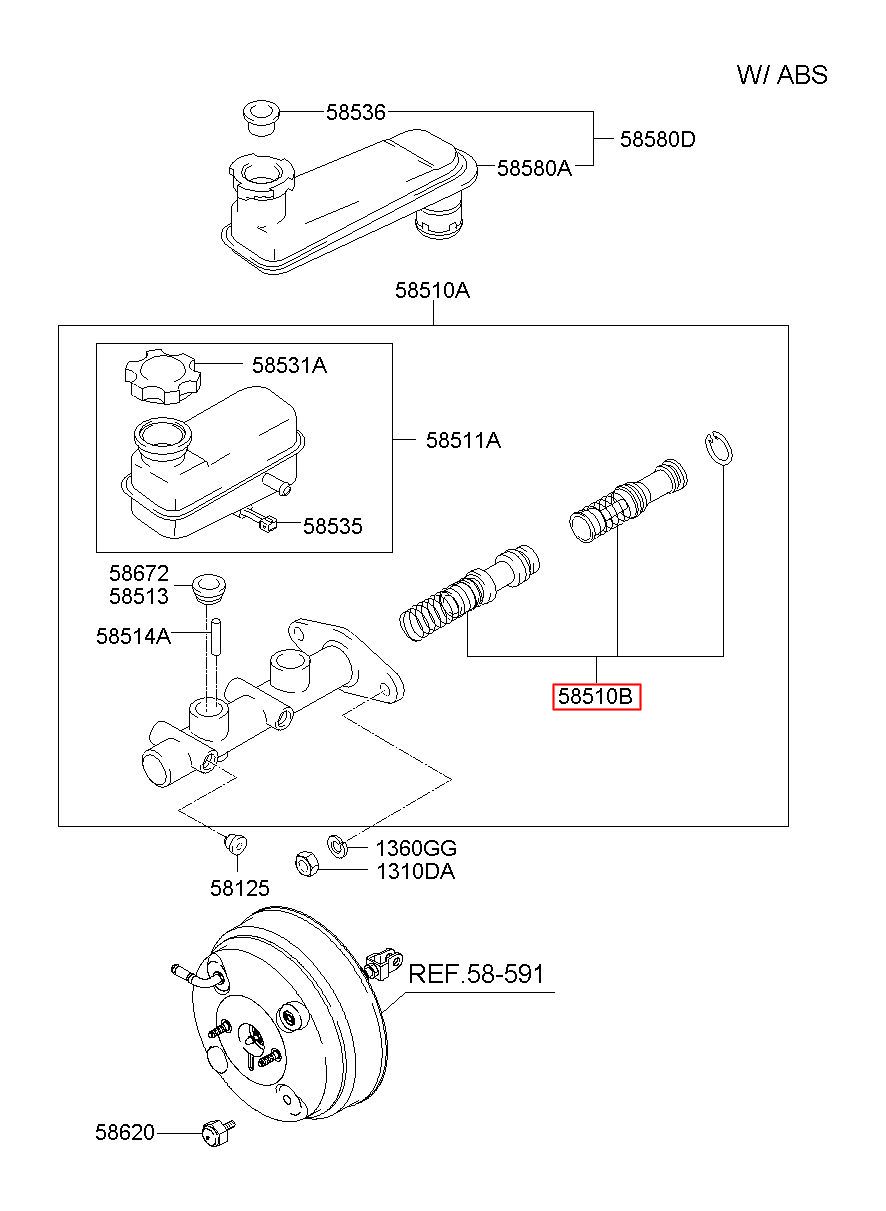 W/ ABS

58536
58580D
58580A

58510A

58531A
58511A
58535

58672
58513
58514A

58510B

1360GG
1310DA
58125

REF.58-591

58620