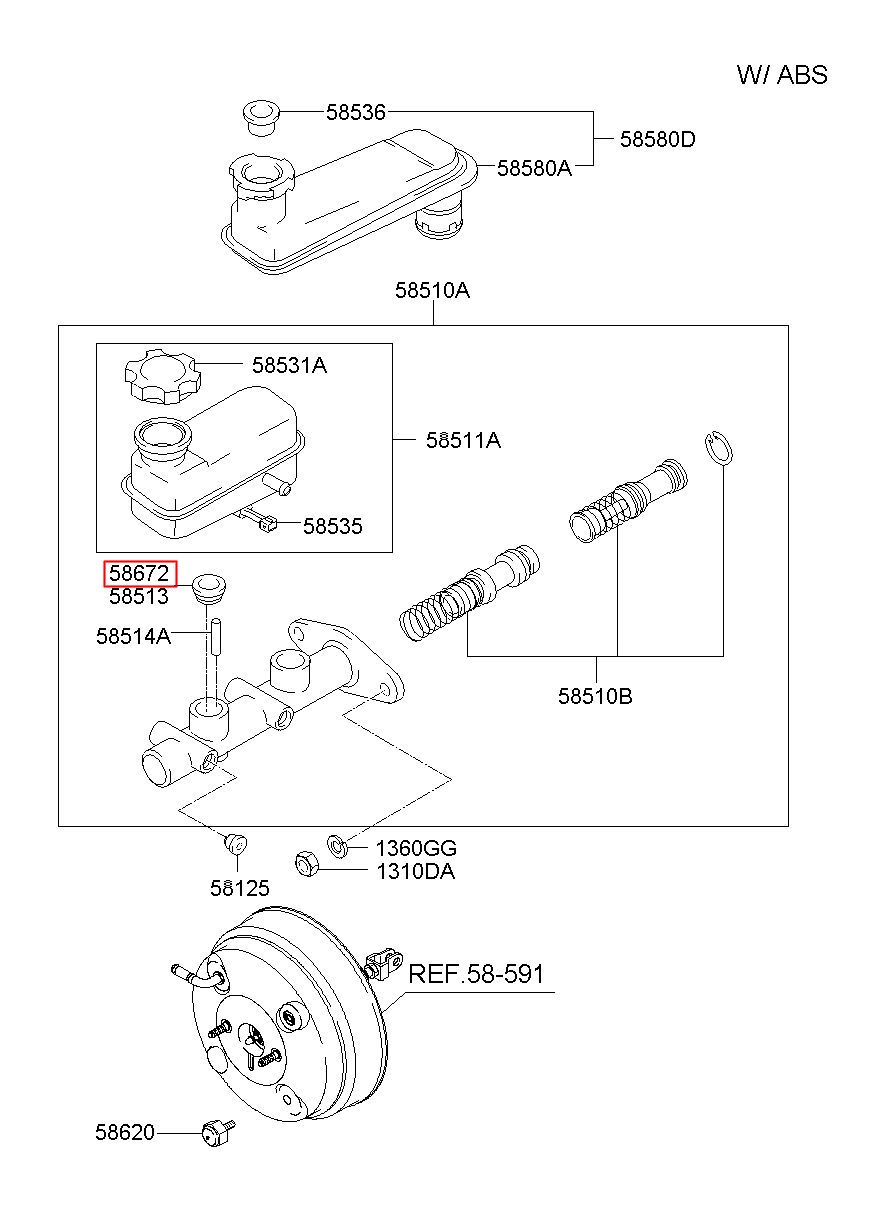 W/ ABS

58536
58580D
58580A

58510A

58531A
58511A
58535

58672
58513
58514A

58510B

1360GG
1310DA
58125

REF.58-591

58620