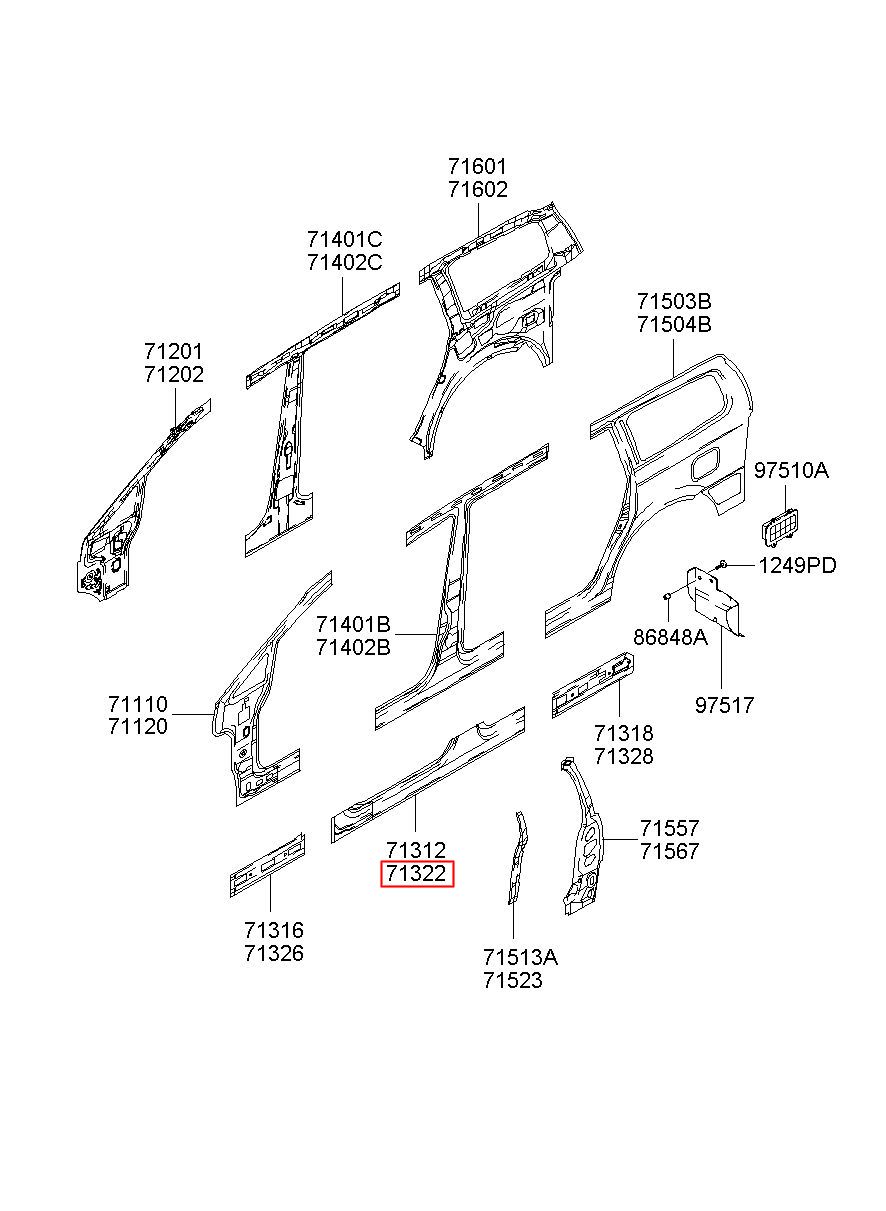 71601
71602

71401C
71402C

71503B
71504B

71201
71202

97510A

1249PD

86848A

71401B
71402B

97517

71110
71120

71318
71328

71312
71322

71557
71567

71316
71326

71513A
71523