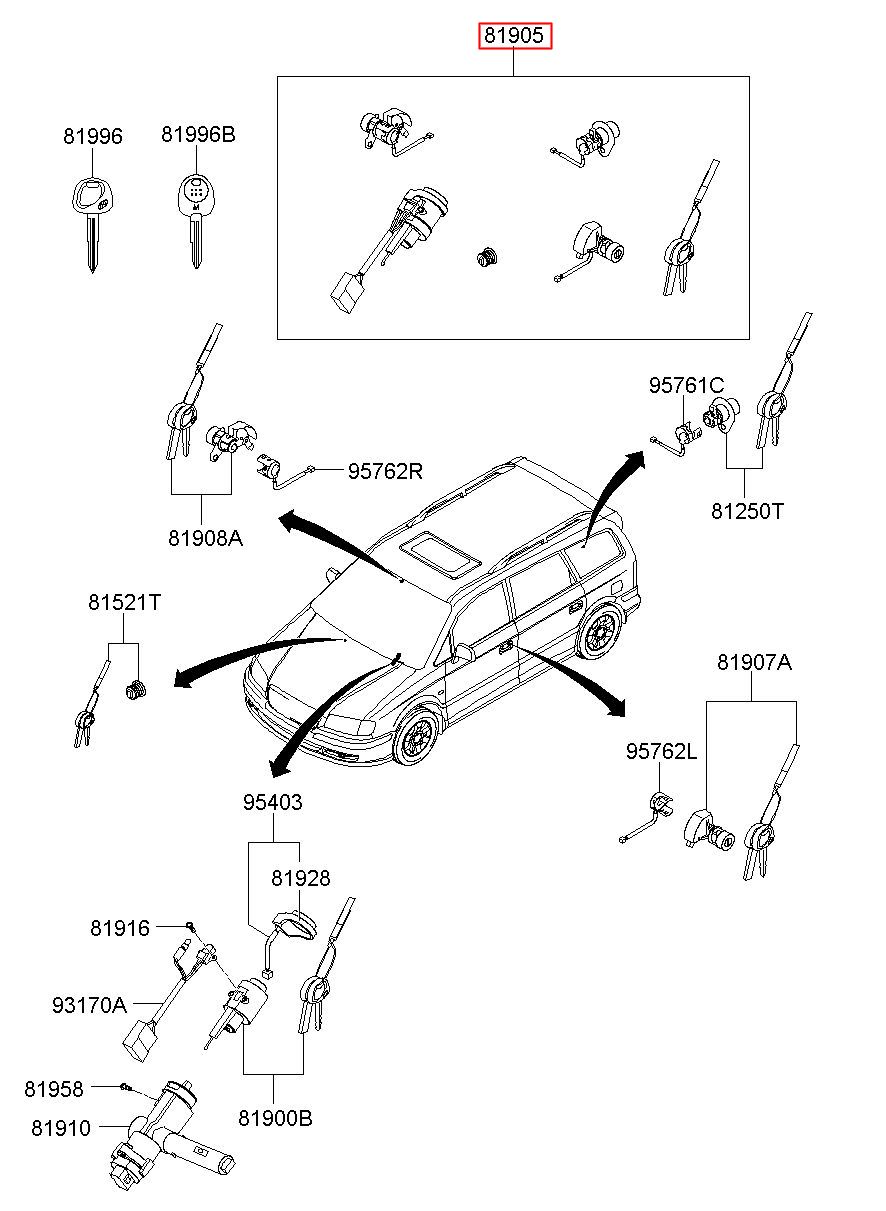 81905

81996

81996B

95761C

95762R

81250T

81908A

81521T

81907A

95762L

95403

81928

81916

93170A

81958

81910

81900B