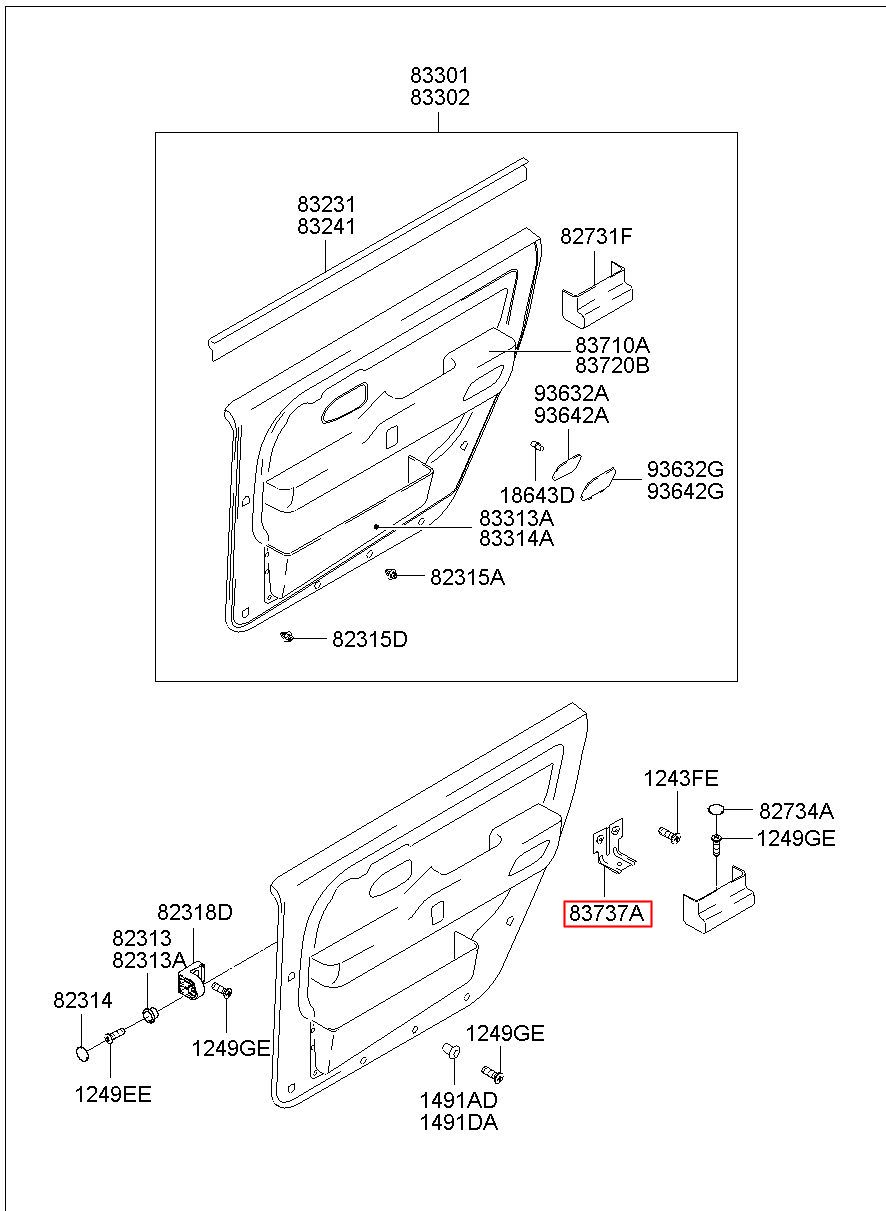 83301
83302

83231
83241

82731F

83710A
83720B

93632A
93642A

18643D

93632G
93642G

83313A
83314A

82315A

82315D

1243FE

82734A

1249GE

83737A

82318D

82313
82313A

82314

1249GE

1249EE

1249GE

1491AD
1491DA