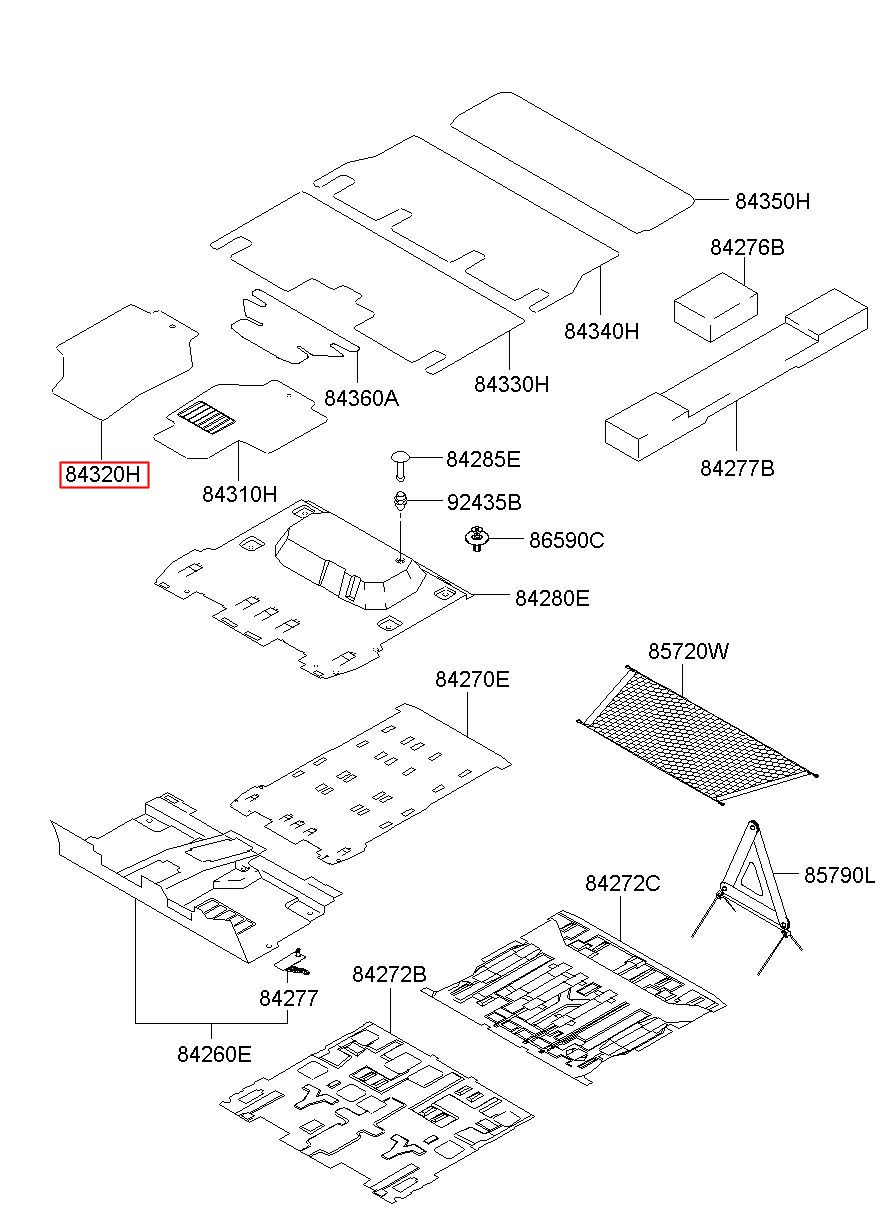 84350H
84276B
84340H
84330H
84360A
84277B
84320H
84310H
84285E
92435B
86590C
84280E
84270E
85720W
85790L
84272C
84277
84272B
84260E