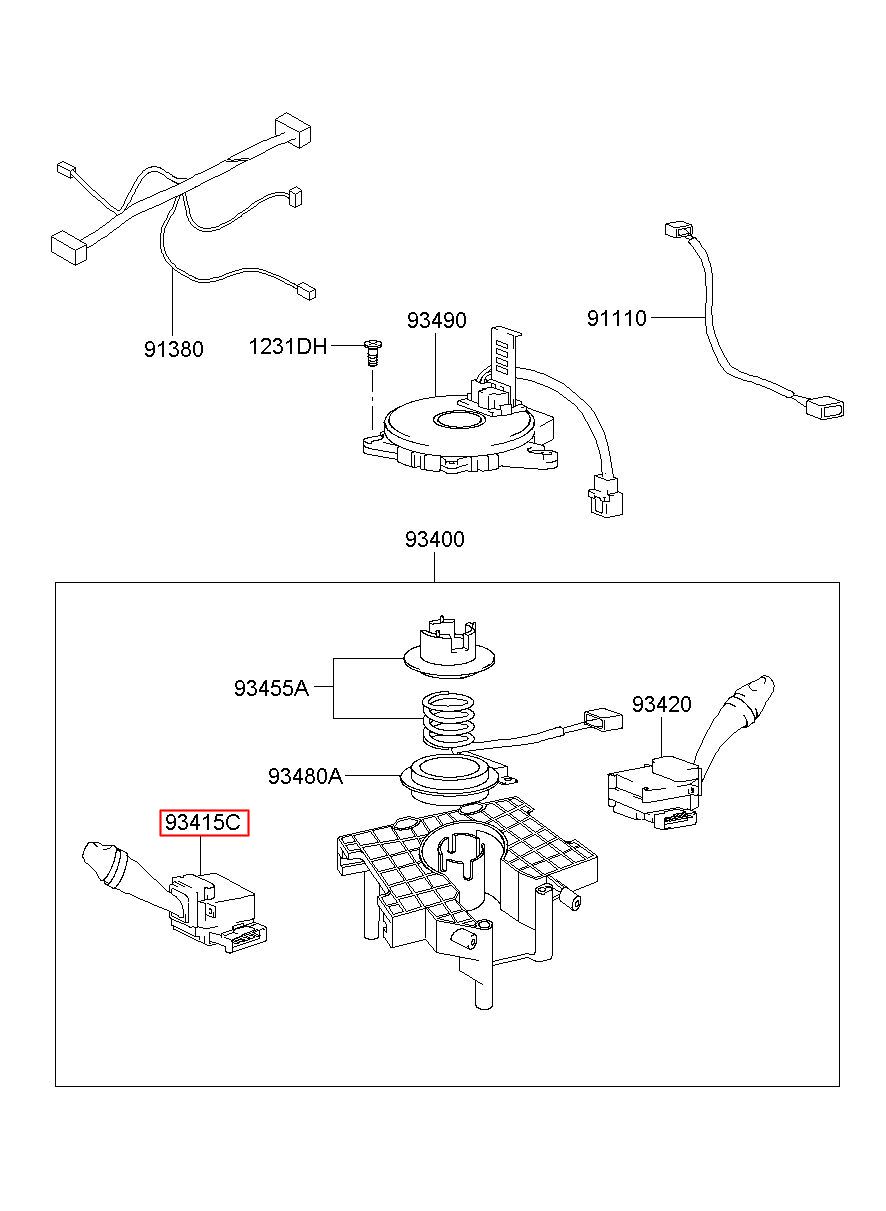 91380

1231DH

93490

91110

93400

93455A

93420

93480A

93415C