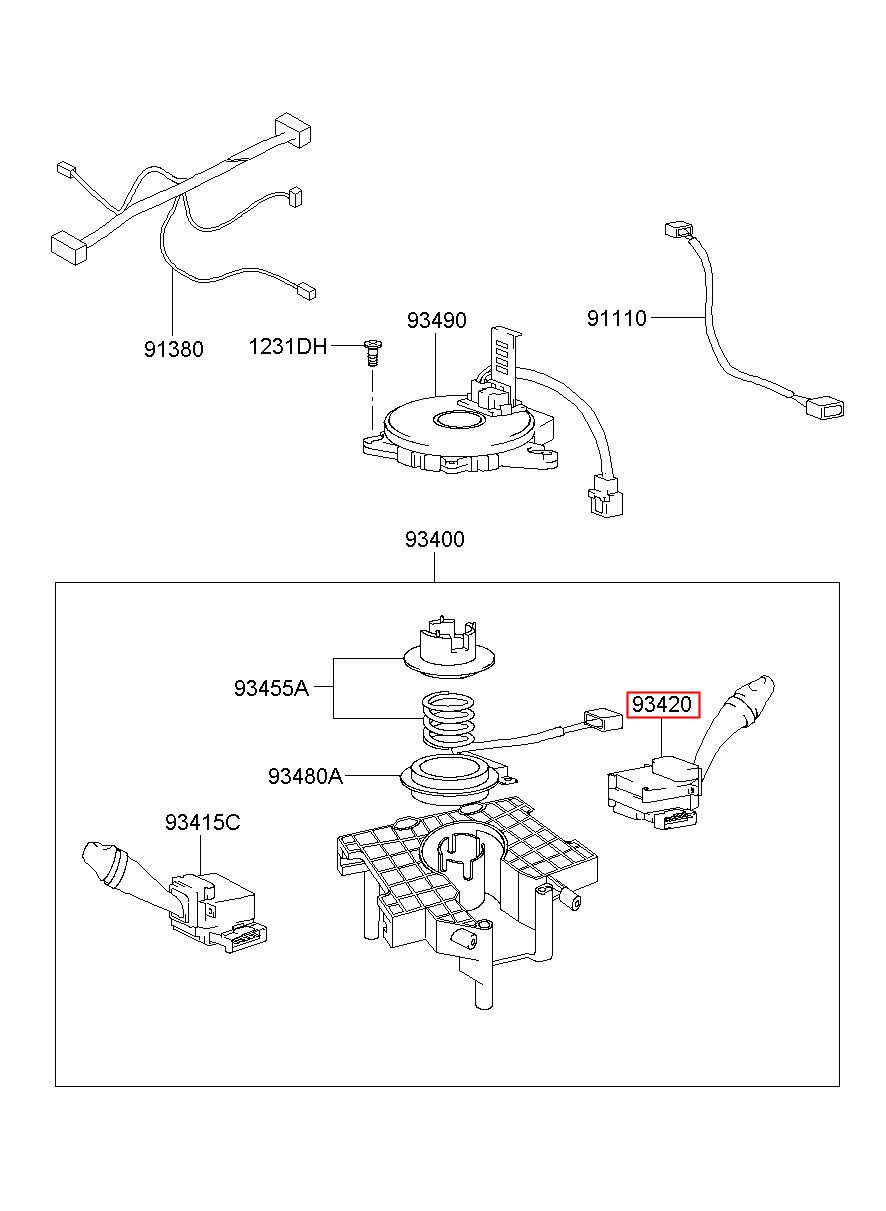 91380

1231DH

93490

91110

93400

93455A

93420

93480A

93415C