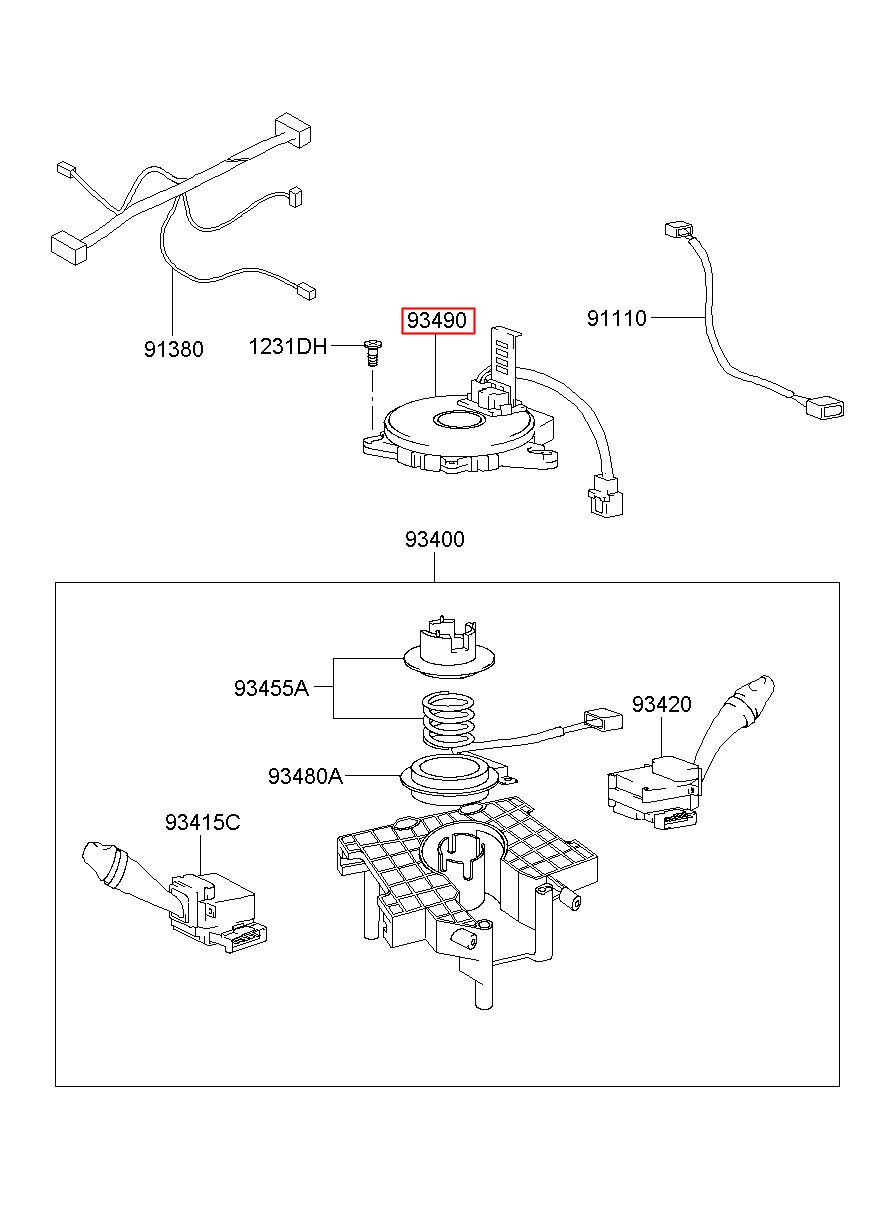 91380

1231DH

93490

91110

93400

93455A

93420

93480A

93415C