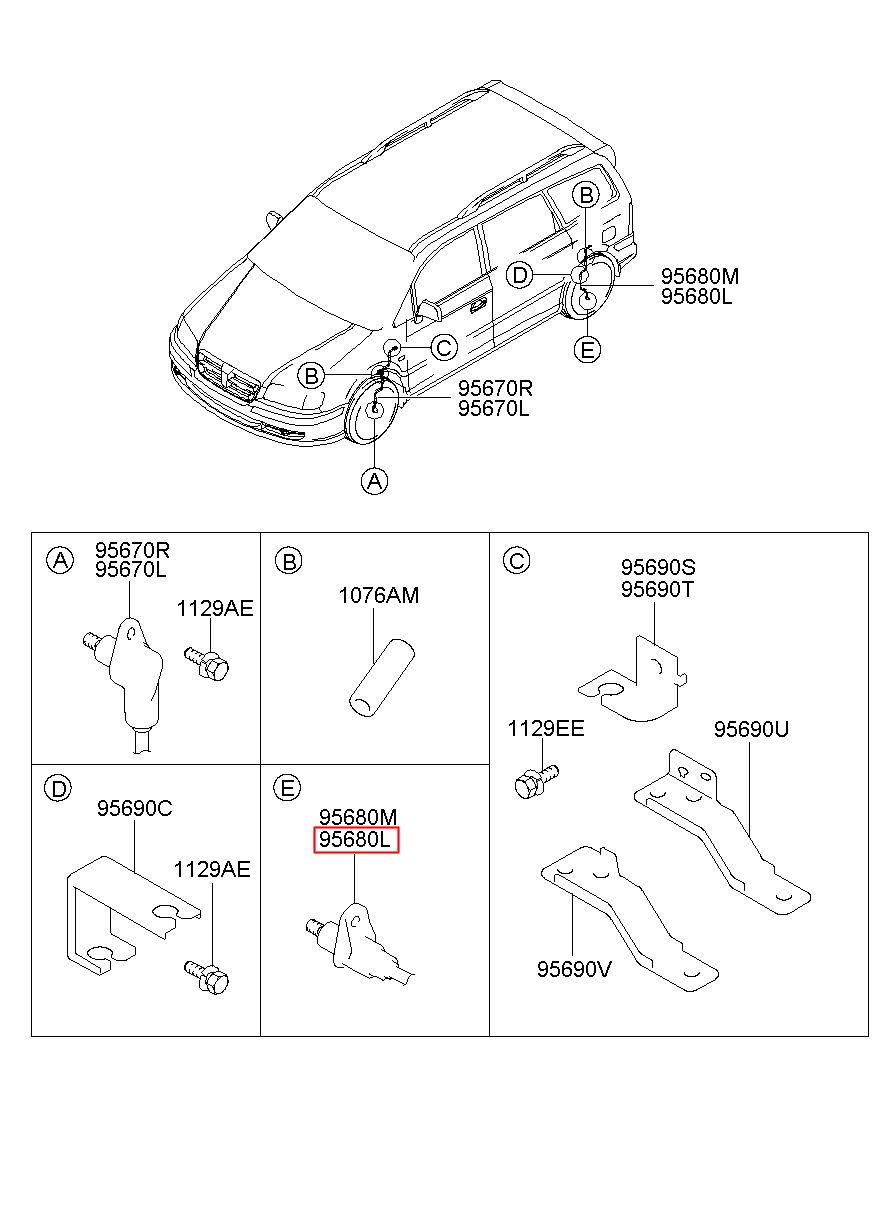 B
D
95680M
95680L
E
C
B
95670R
95670L
A

A
95670R
95670L
1129AE

B
1076AM

C
95690S
95690T
1129EE
95690U
95690V

D
95690C
1129AE

E
95680M
95680L