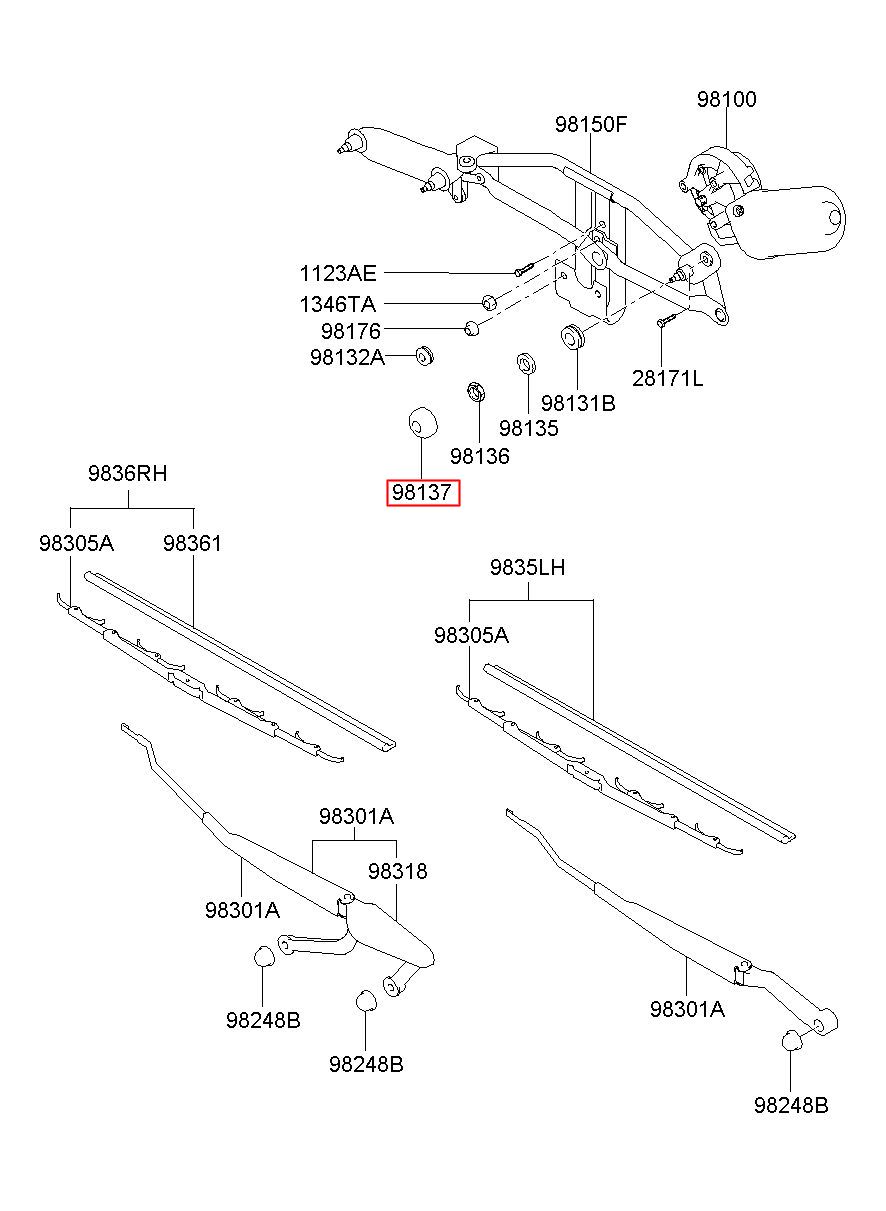 98100
98150F
1123AE
1346TA
98176
98132A
28171L
98131B
98135
98136
98137
9836RH
98305A
98361
9835LH
98305A
98301A
98318
98301A
98248B
98248B
98301A
98248B