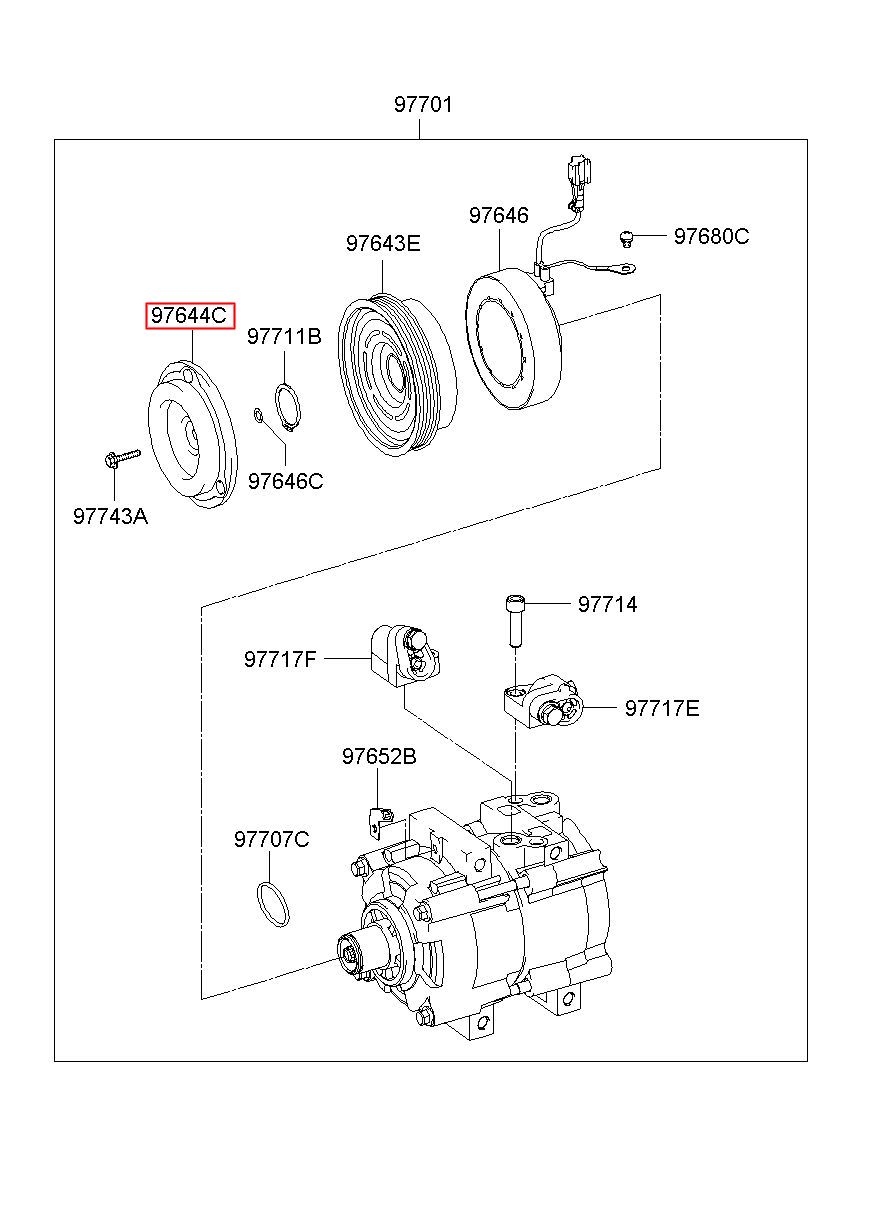 97701

97646

97680C

97643E

97644C

97711B

97646C

97743A

97714

97717F

97717E

97652B

97707C