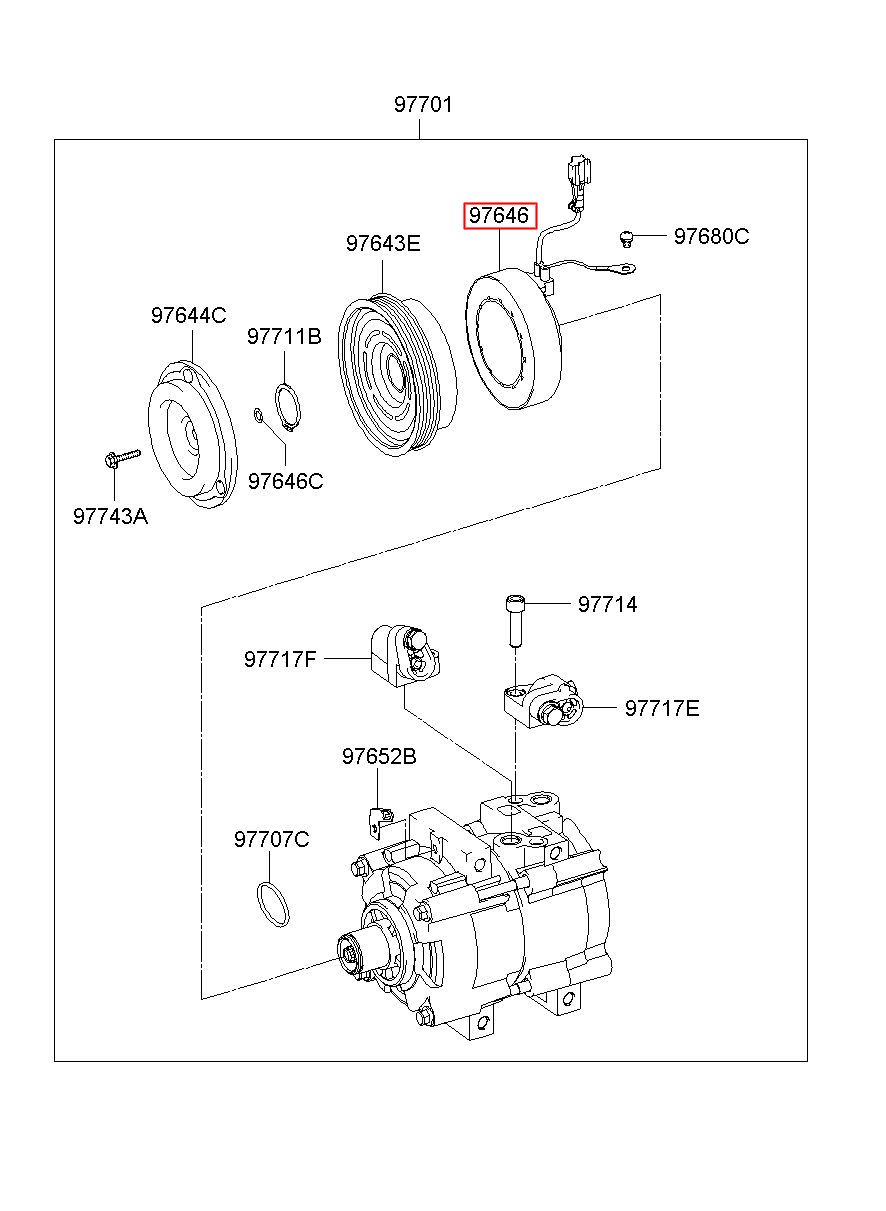 97701

97646

97680C

97643E

97644C

97711B

97646C

97743A

97714

97717F

97717E

97652B

97707C