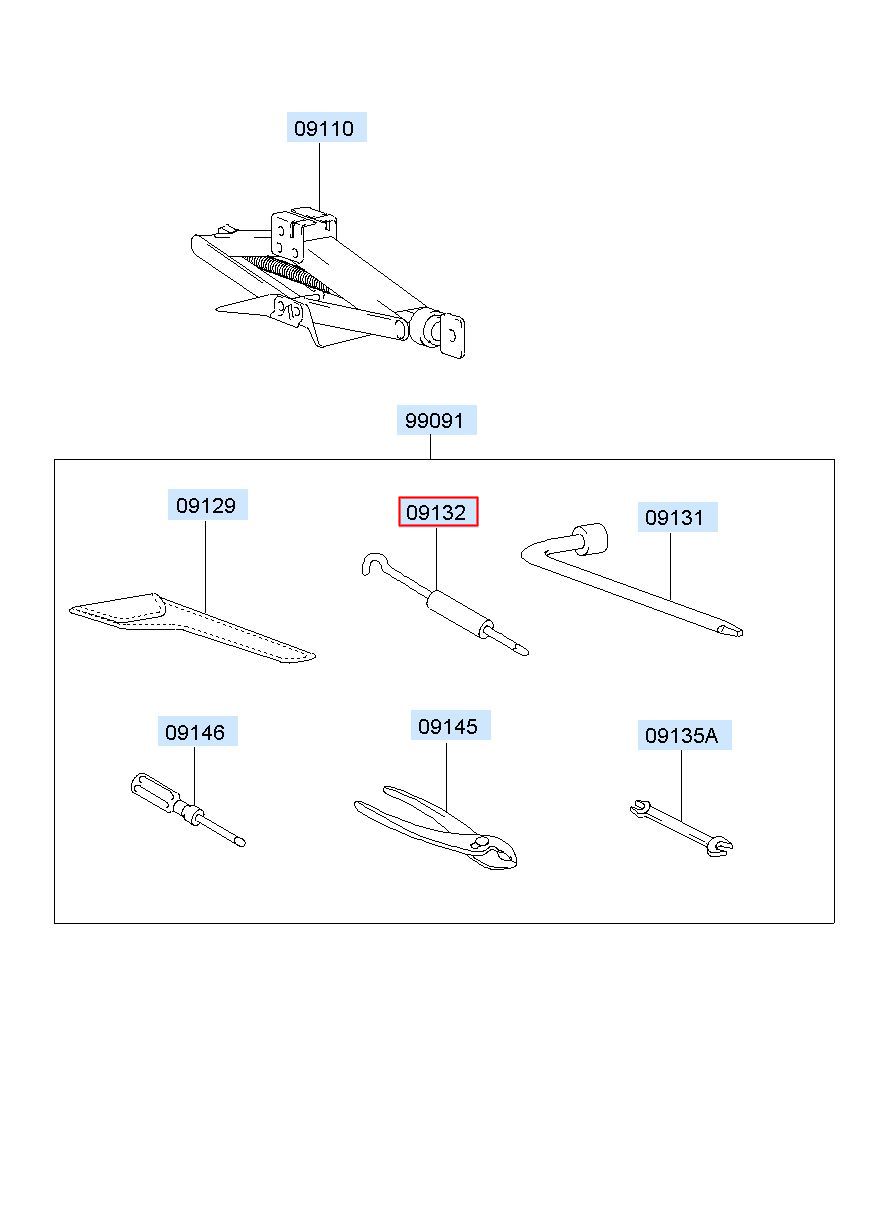 09110

99091

09129

09132

09131

09146

09145

09135A