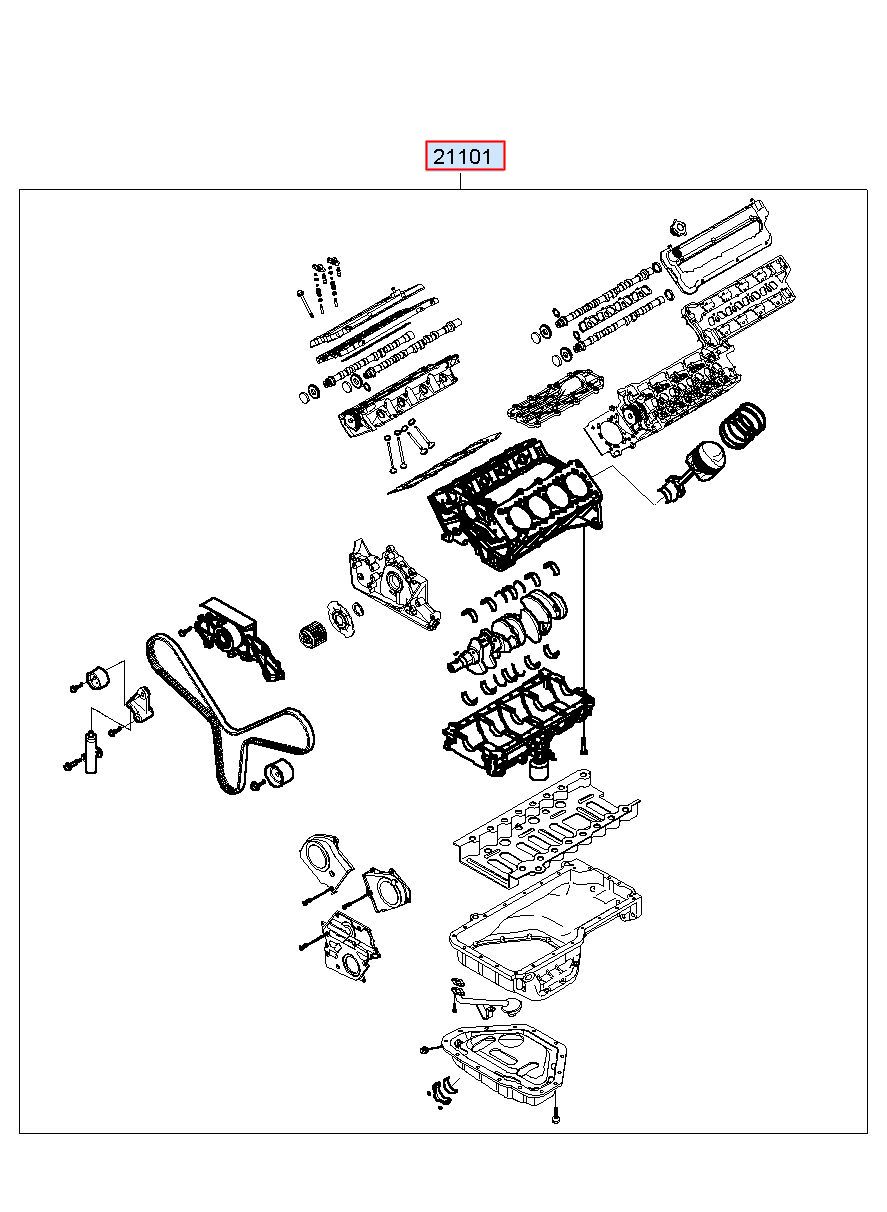 21101