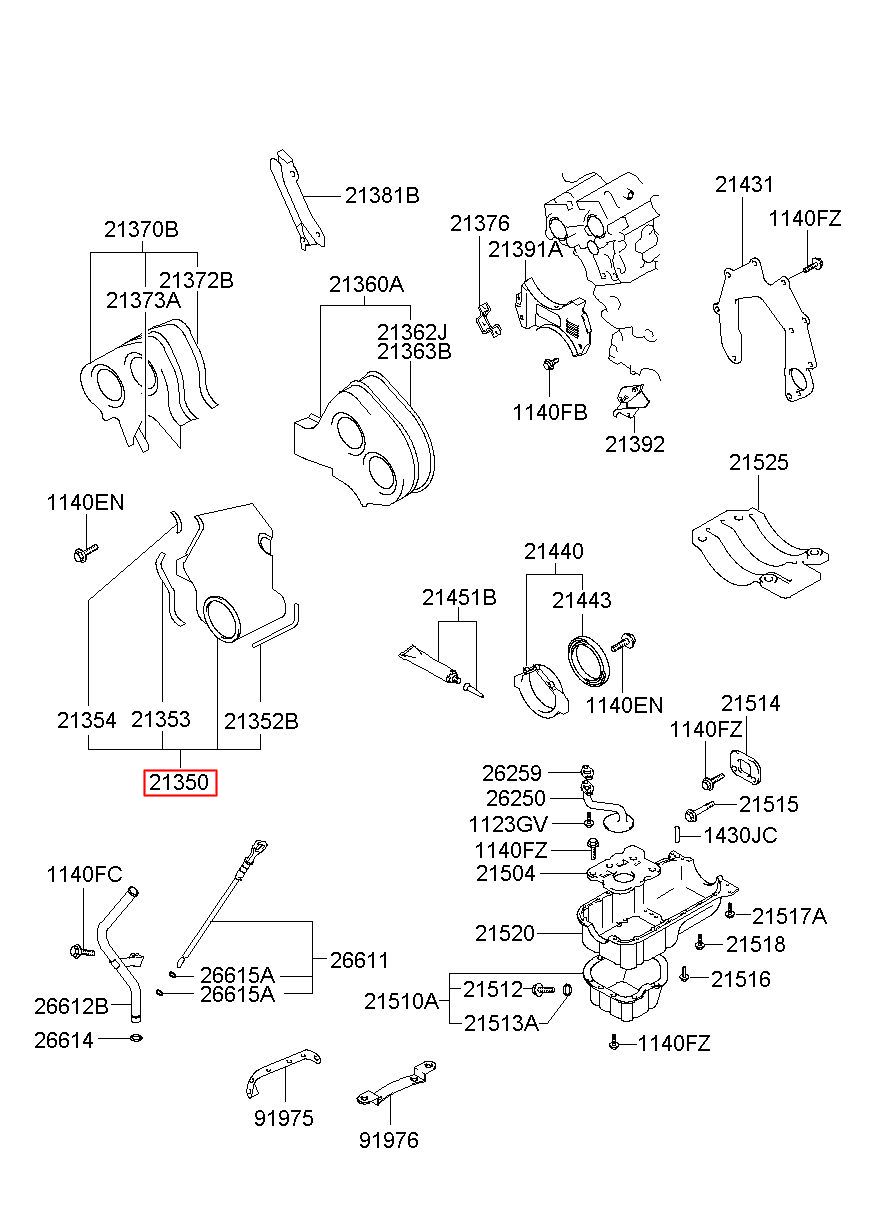 21381B
21370B
21372B
21373A
21360A
21362J
21363B
21376
21391A
1140FB
21392
21431
1140FZ
21525
1140EN
21354
21353
21352B
21350
21451B
21440
21443
1140EN
21514
1140FZ
21515
1430JC
26259
26250
1123GV
1140FZ
21504
21520
21517A
21518
21516
21510A
21512
21513A
1140FZ
1140FC
26612B
26614
26615A
26615A
26611
91975
91976