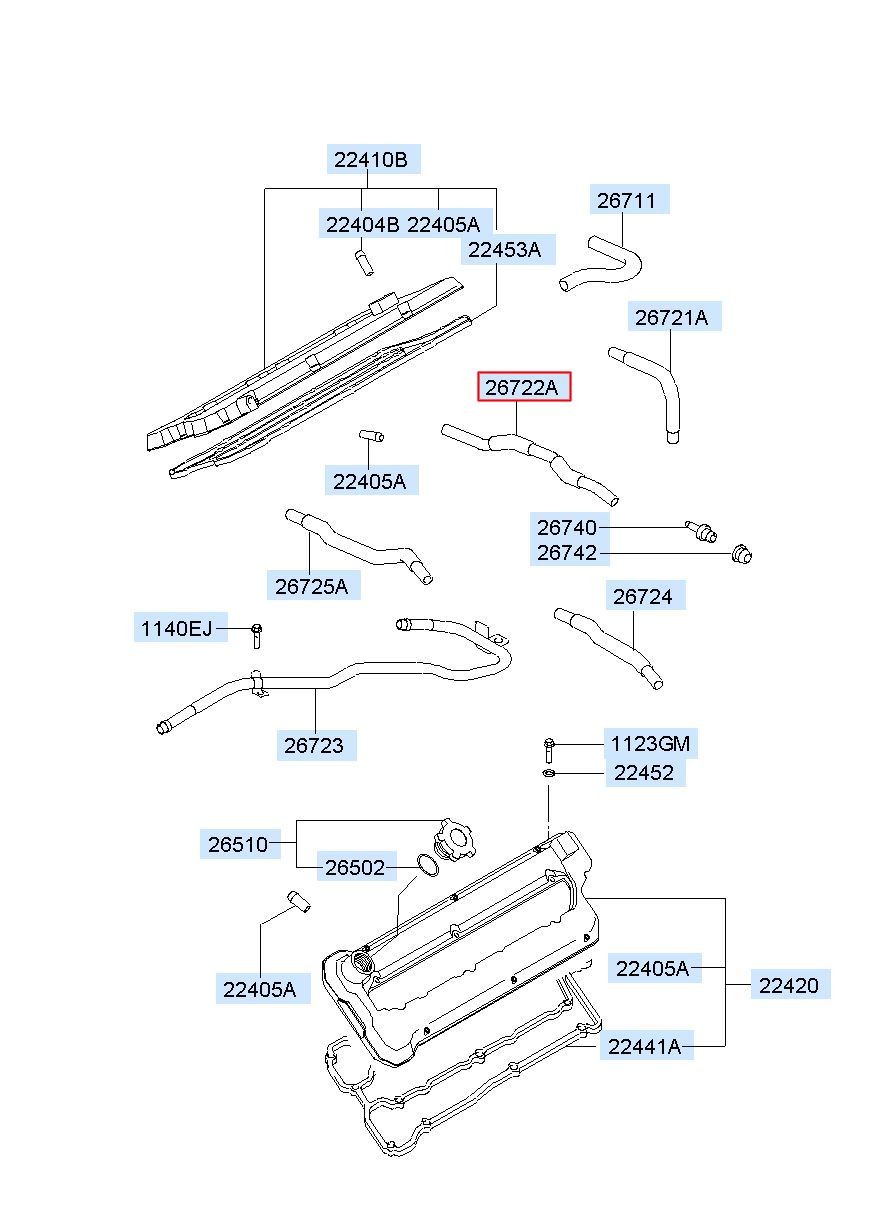 22410B
22404B
22405A
22453A
26711
26721A
26722A
22405A
26740
26742
26725A
26724
1140EJ
26723
1123GM
22452
26510
26502
22405A
22405A
22420
22441A