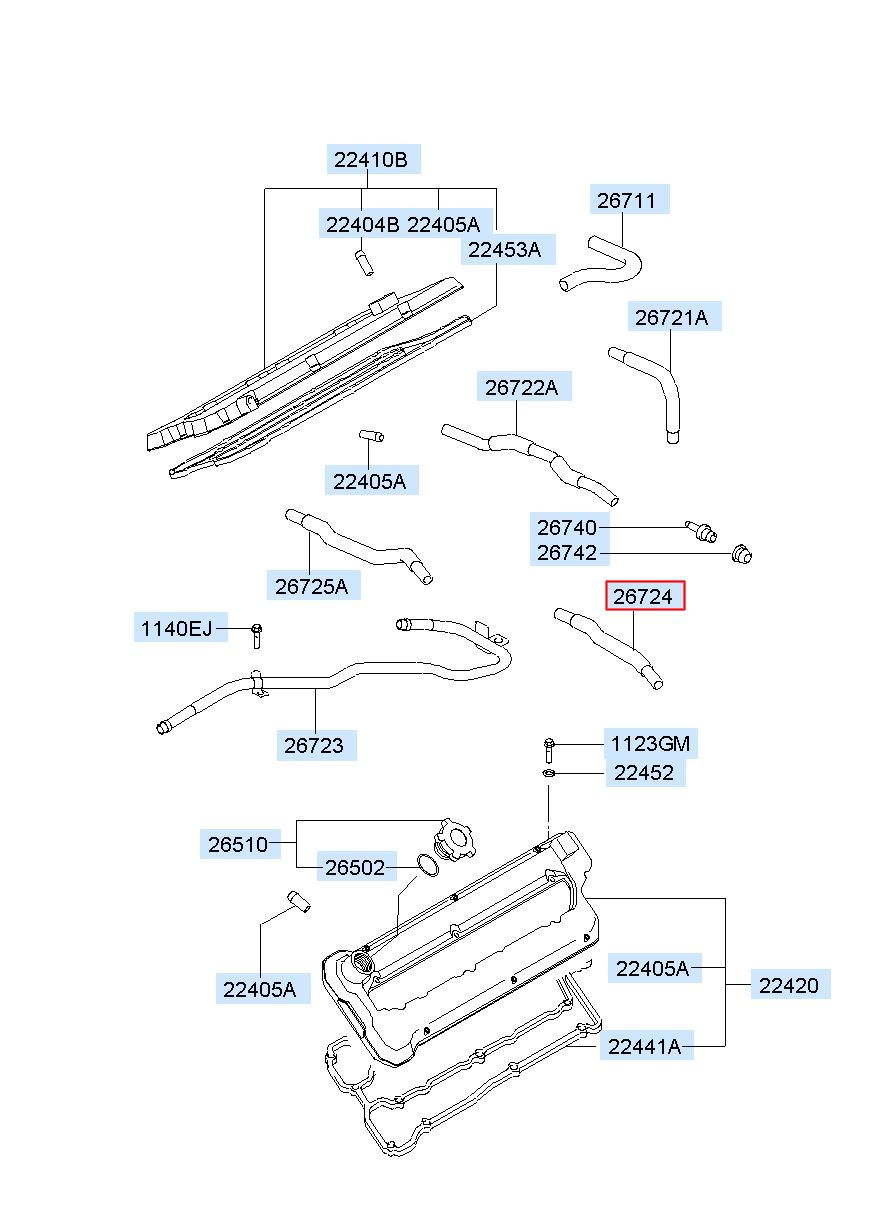 22410B
22404B
22405A
22453A
26711
26721A
26722A
22405A
26740
26742
26725A
26724
1140EJ
26723
1123GM
22452
26510
26502
22405A
22405A
22420
22441A