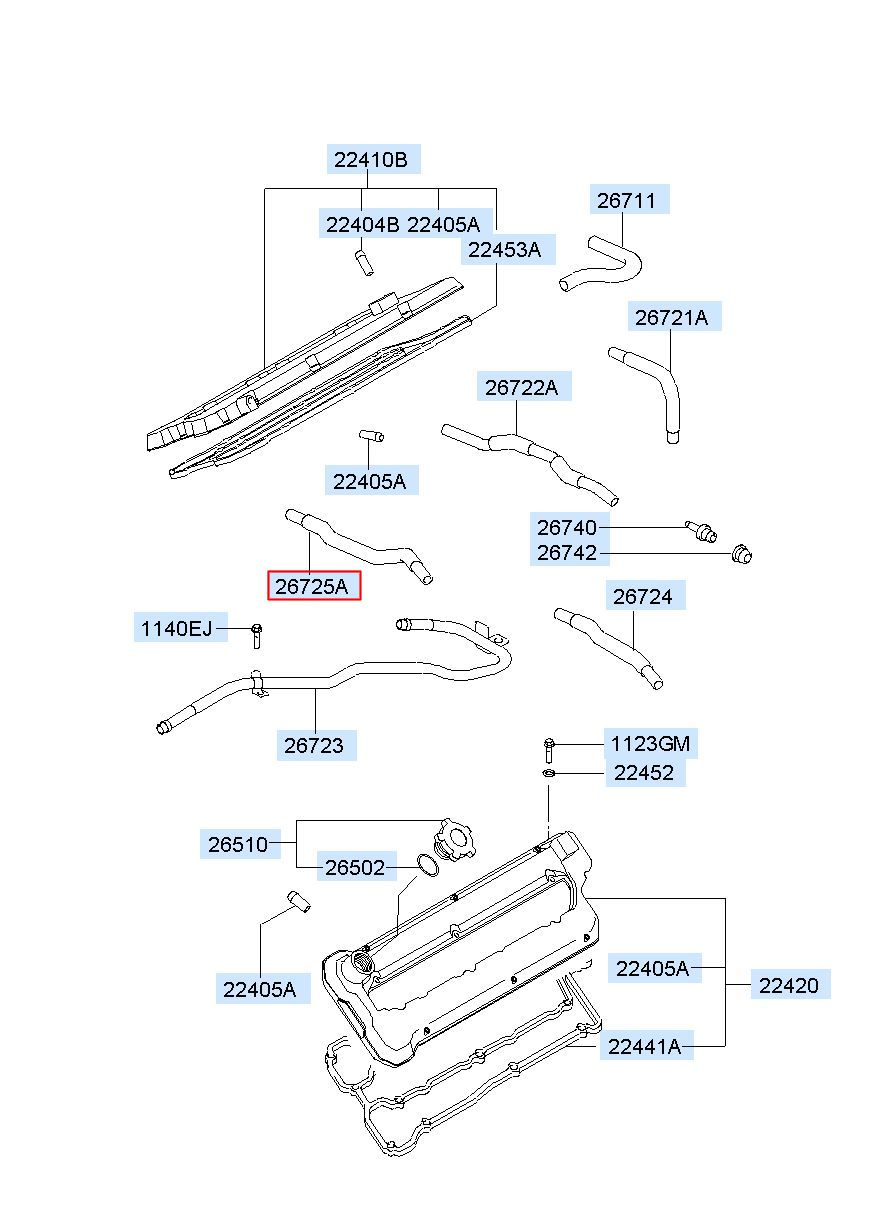 22410B
22404B
22405A
22453A
26711
26721A
26722A
22405A
26740
26742
26725A
26724
1140EJ
26723
1123GM
22452
26510
26502
22405A
22405A
22420
22441A