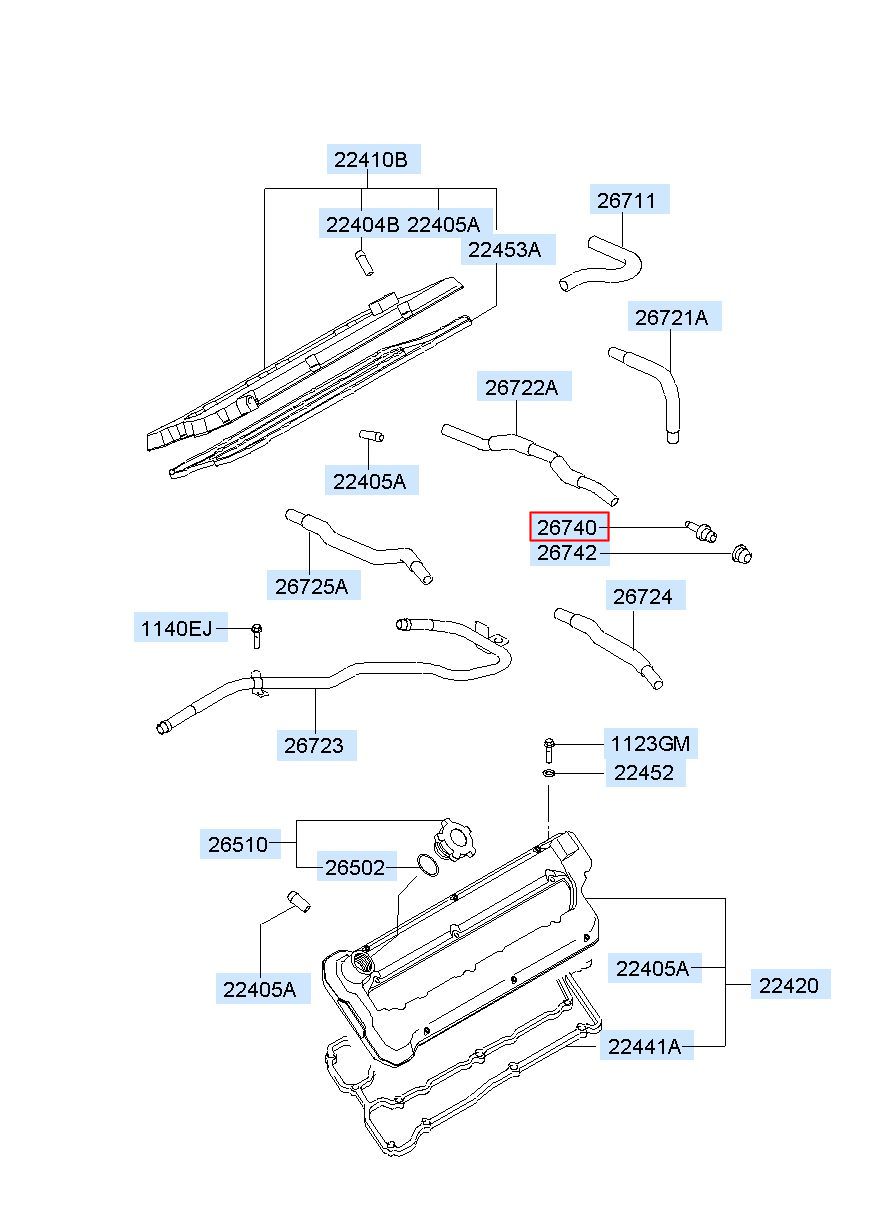 22410B
22404B
22405A
22453A
26711
26721A
26722A
22405A
26740
26742
26725A
26724
1140EJ
26723
1123GM
22452
26510
26502
22405A
22405A
22420
22441A