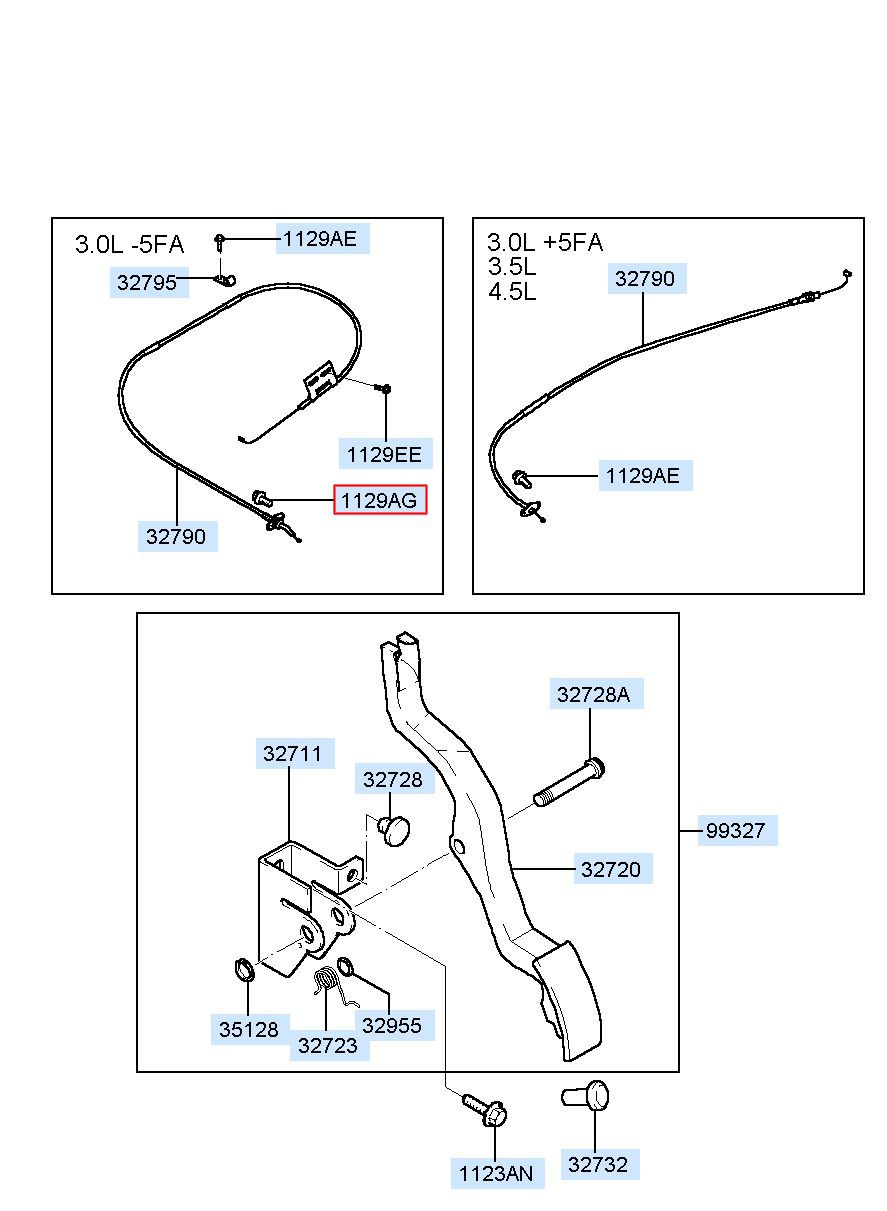 3.0L -5FA
1129AE
32795
1129EE
1129AG
32790

3.0L +5FA
3.5L
4.5L
32790
1129AE

32728A
32711
32728
99327
32720
35128
32723
32955
1123AN
32732