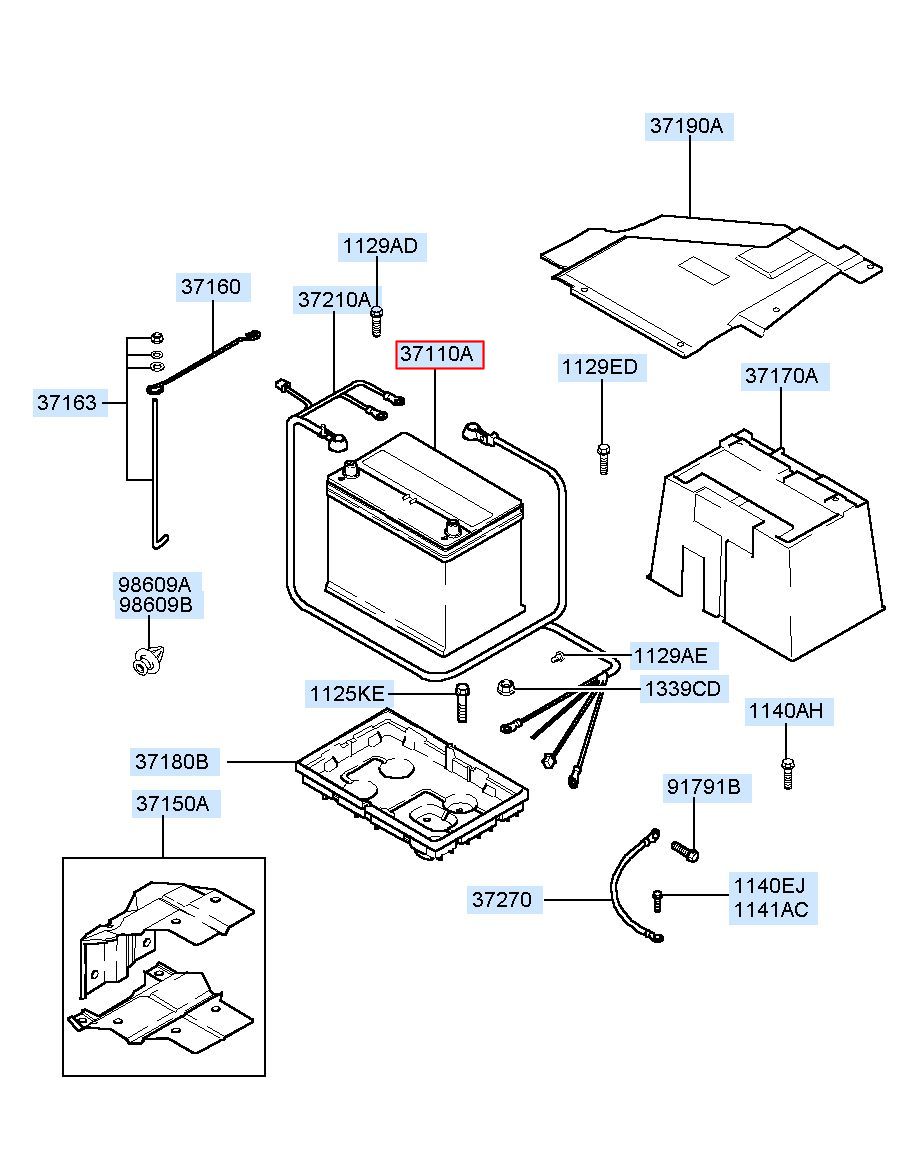 37190A
1129AD
37160
37210A
37110A
1129ED
37170A
37163
98609A
98609B
1129AE
1125KE
1339CD
1140AH
37180B
37150A
91791B
37270
1140EJ
1141AC