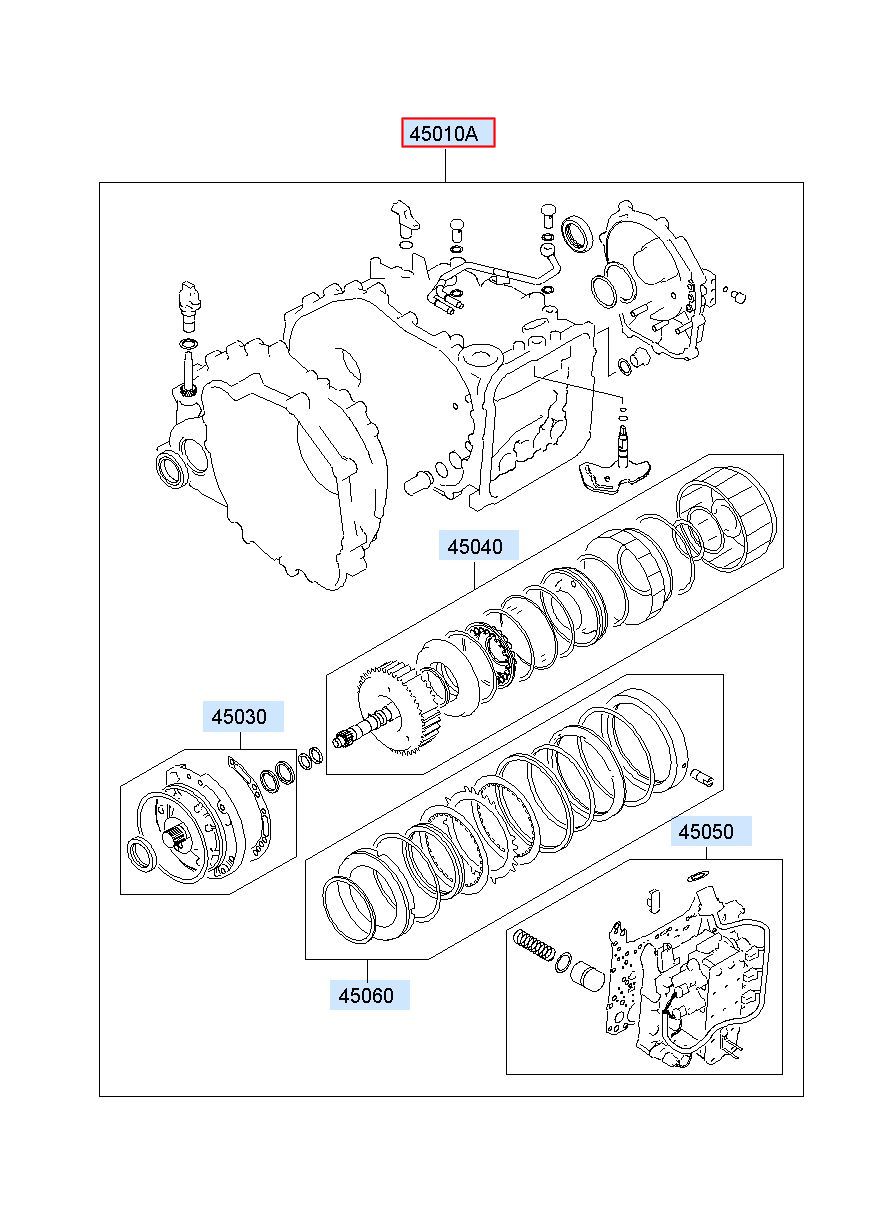 45010A

45040

45030

45050

45060