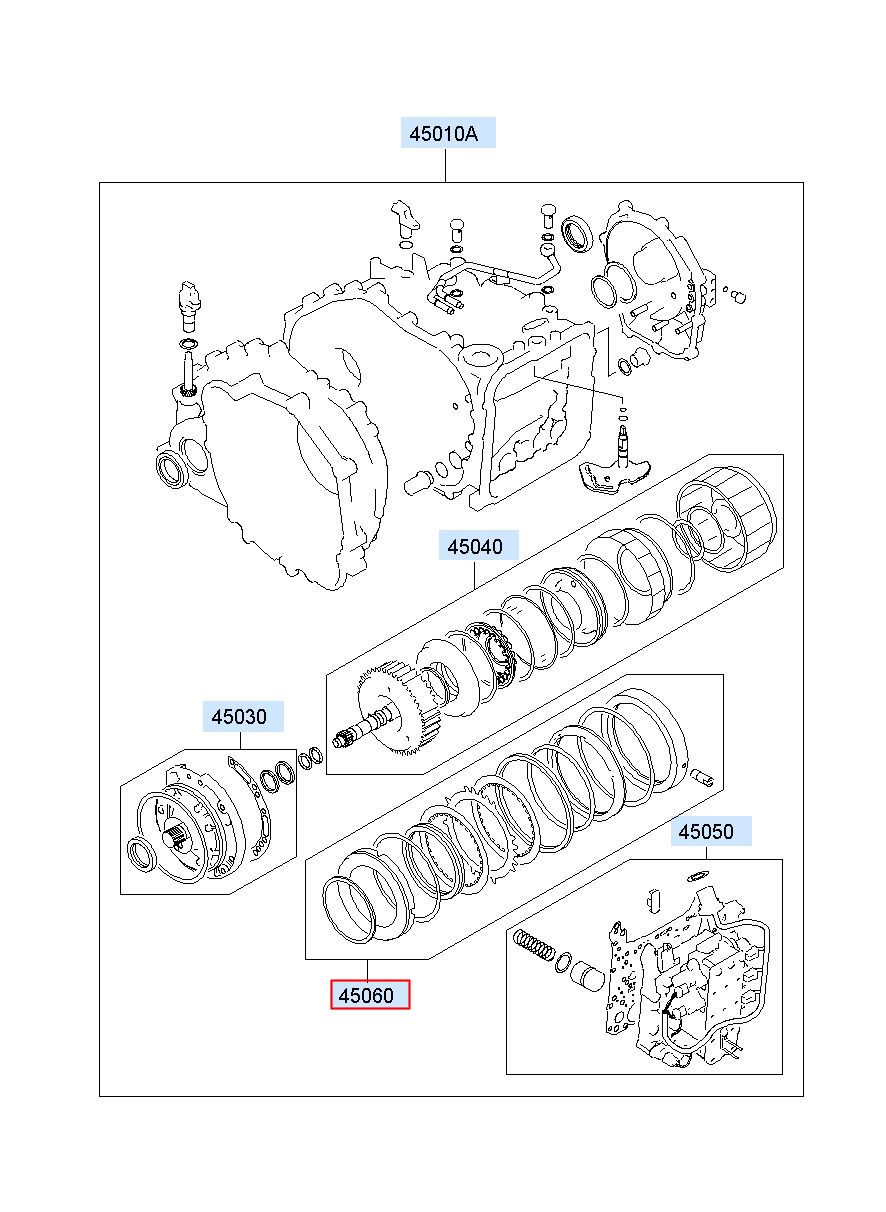 45010A

45040

45030

45050

45060