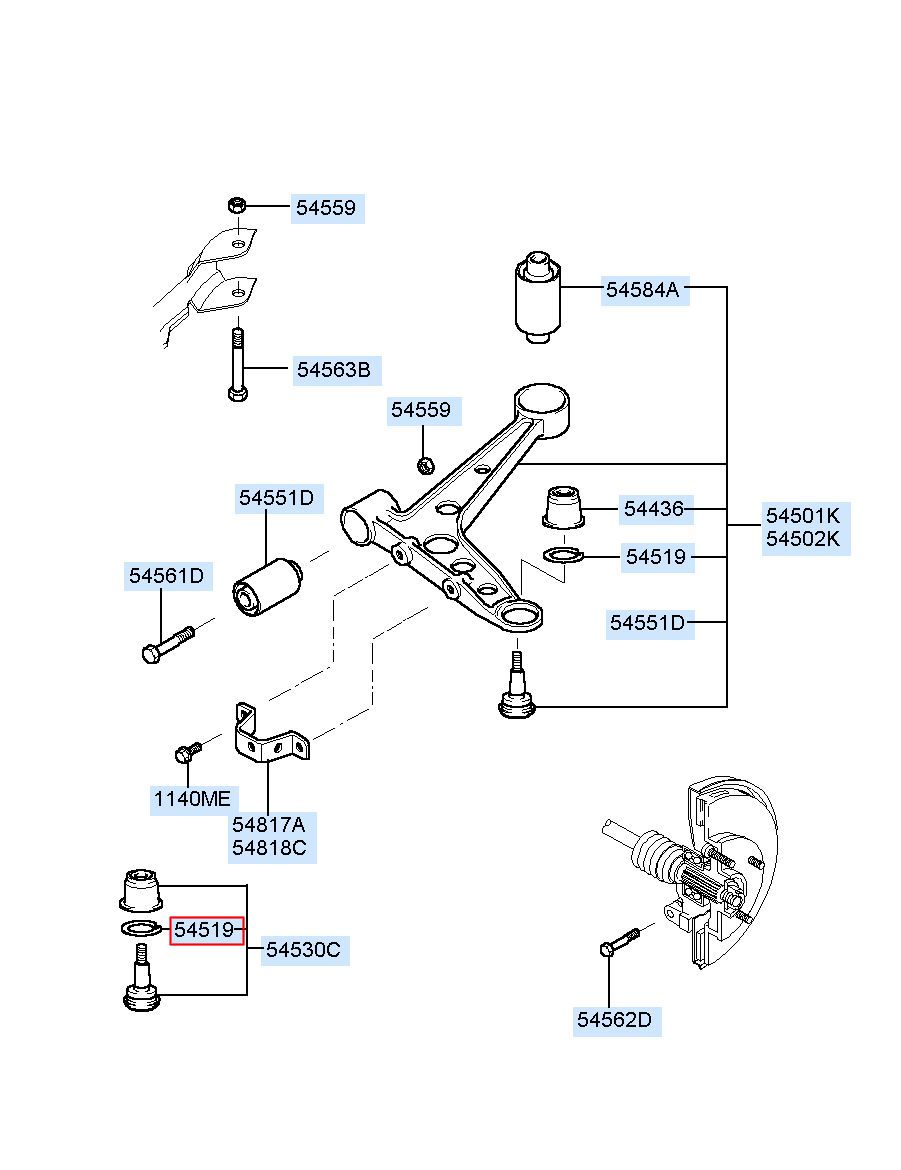 54559

54584A

54563B

54559

54551D

54436

54501K
54502K

54519

54561D

54551D

1140ME

54817A
54818C

54519

54530C

54562D