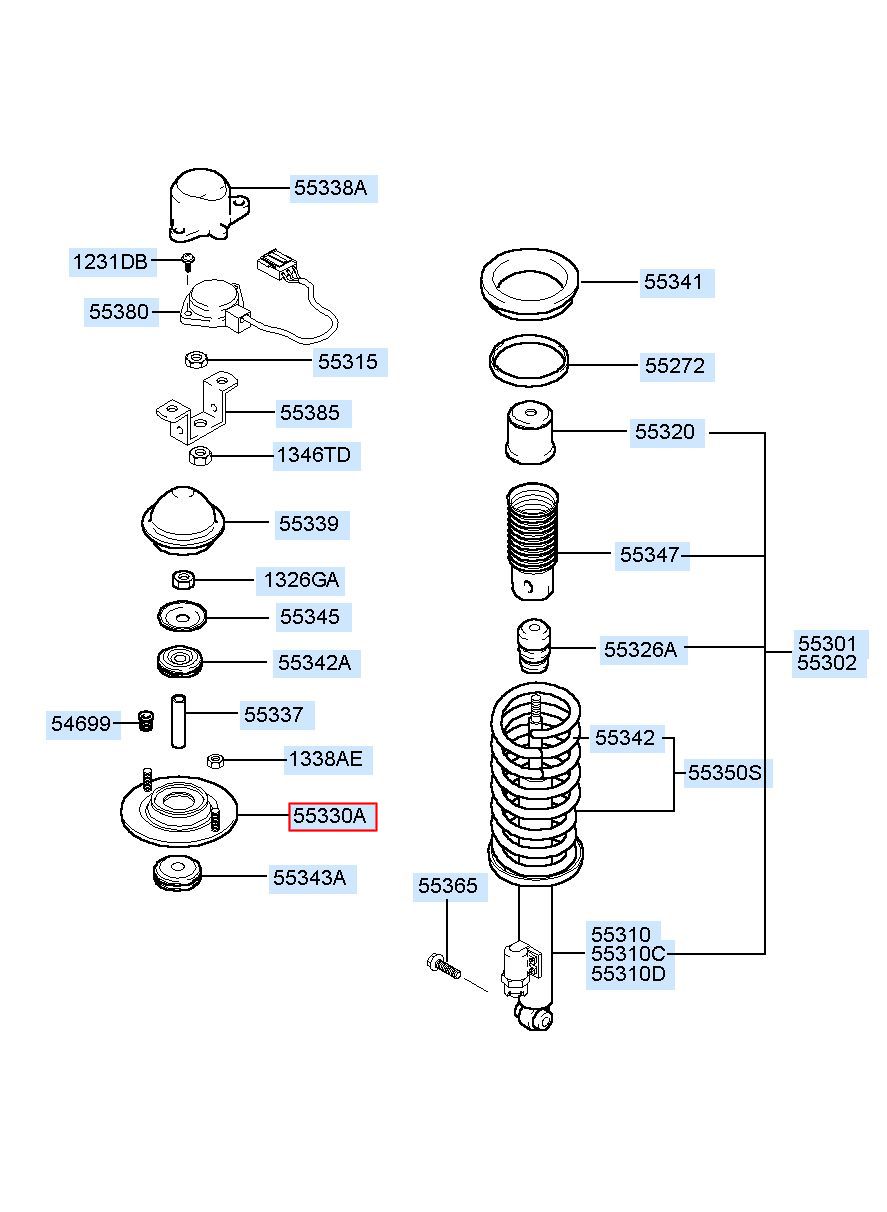 55338A
1231DB
55380
55315
55385
1346TD
55339
1326GA
55345
55342A
54699
55337
1338AE
55330A
55343A
55341
55272
55320
55347
55326A
55301
55302
55342
55350S
55365
55310
55310C
55310D