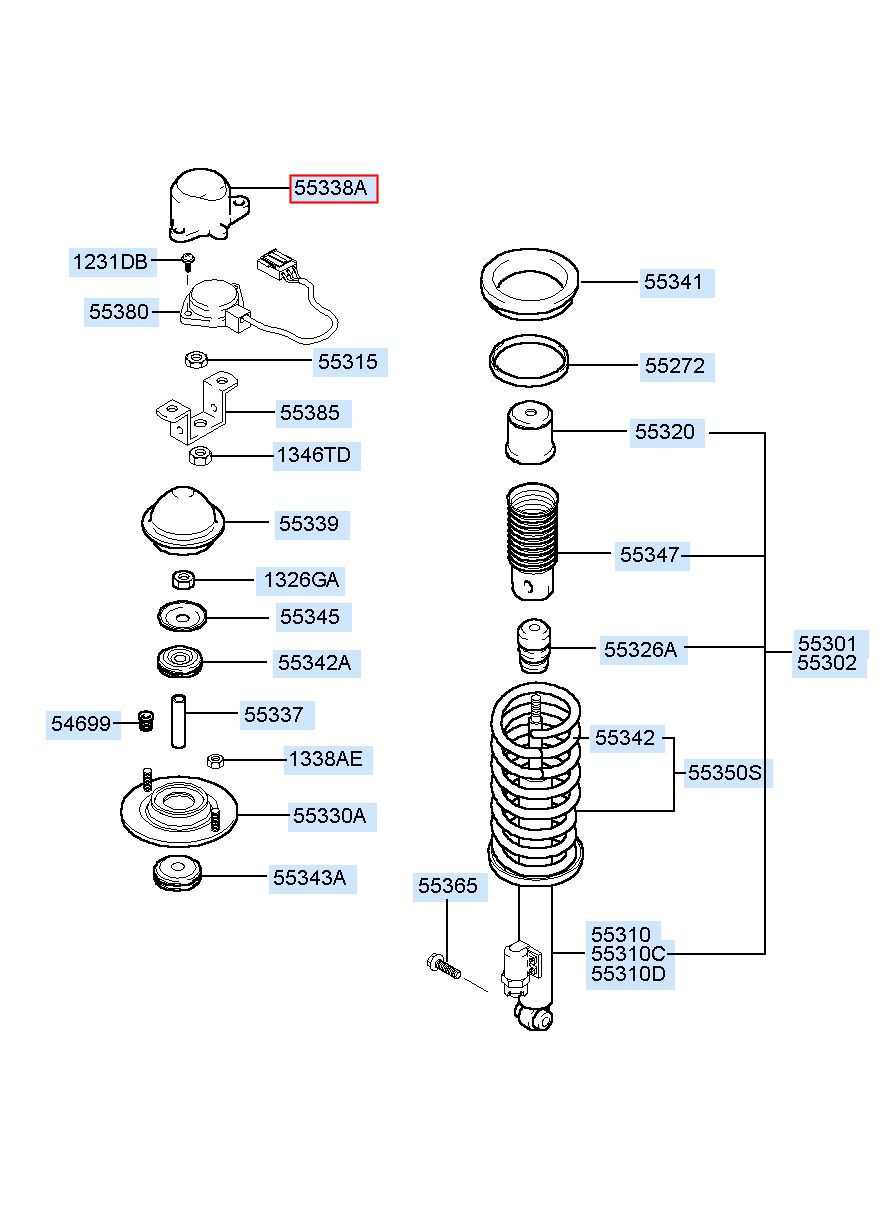 55338A
1231DB
55380
55315
55385
1346TD
55339
1326GA
55345
55342A
54699
55337
1338AE
55330A
55343A
55341
55272
55320
55347
55326A
55301
55302
55342
55350S
55365
55310
55310C
55310D