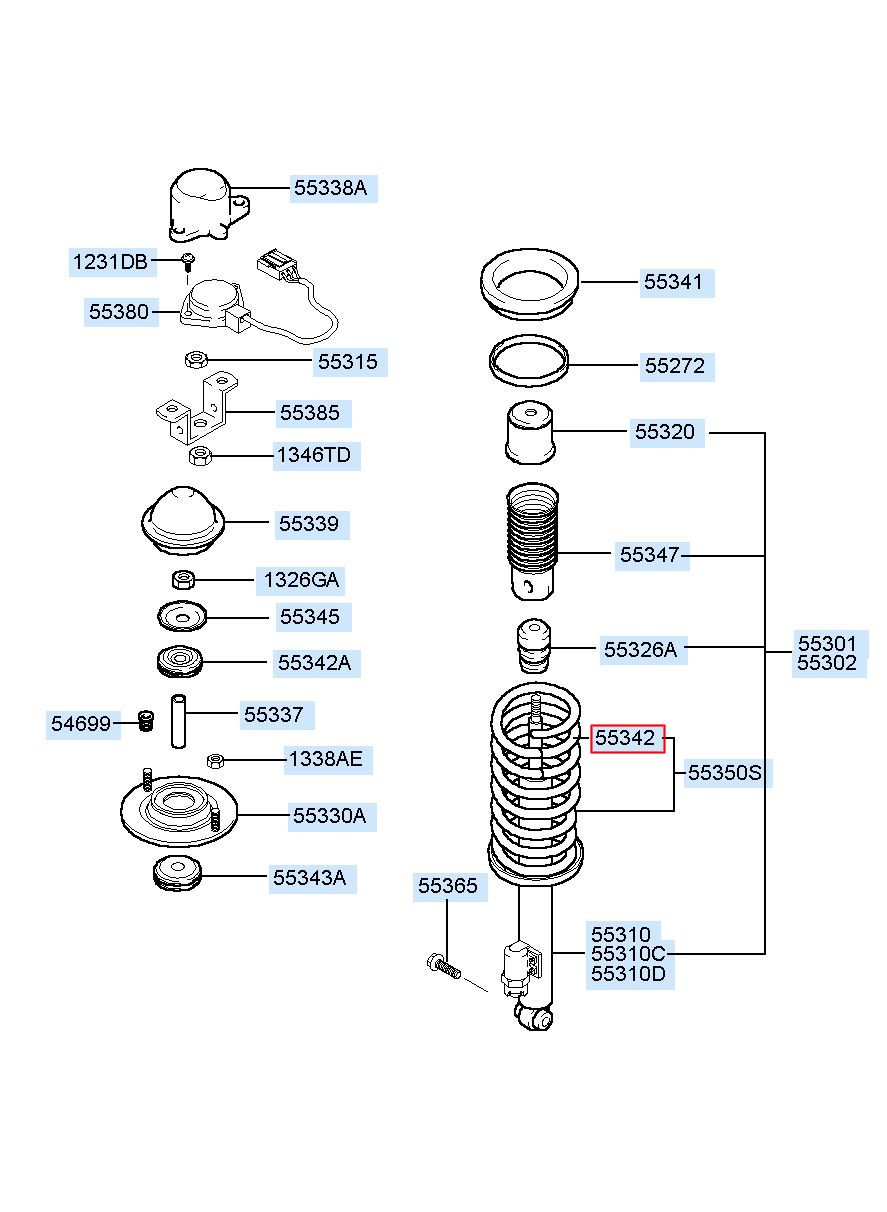 55338A
1231DB
55380
55315
55385
1346TD
55339
1326GA
55345
55342A
54699
55337
1338AE
55330A
55343A
55341
55272
55320
55347
55326A
55301
55302
55342
55350S
55365
55310
55310C
55310D