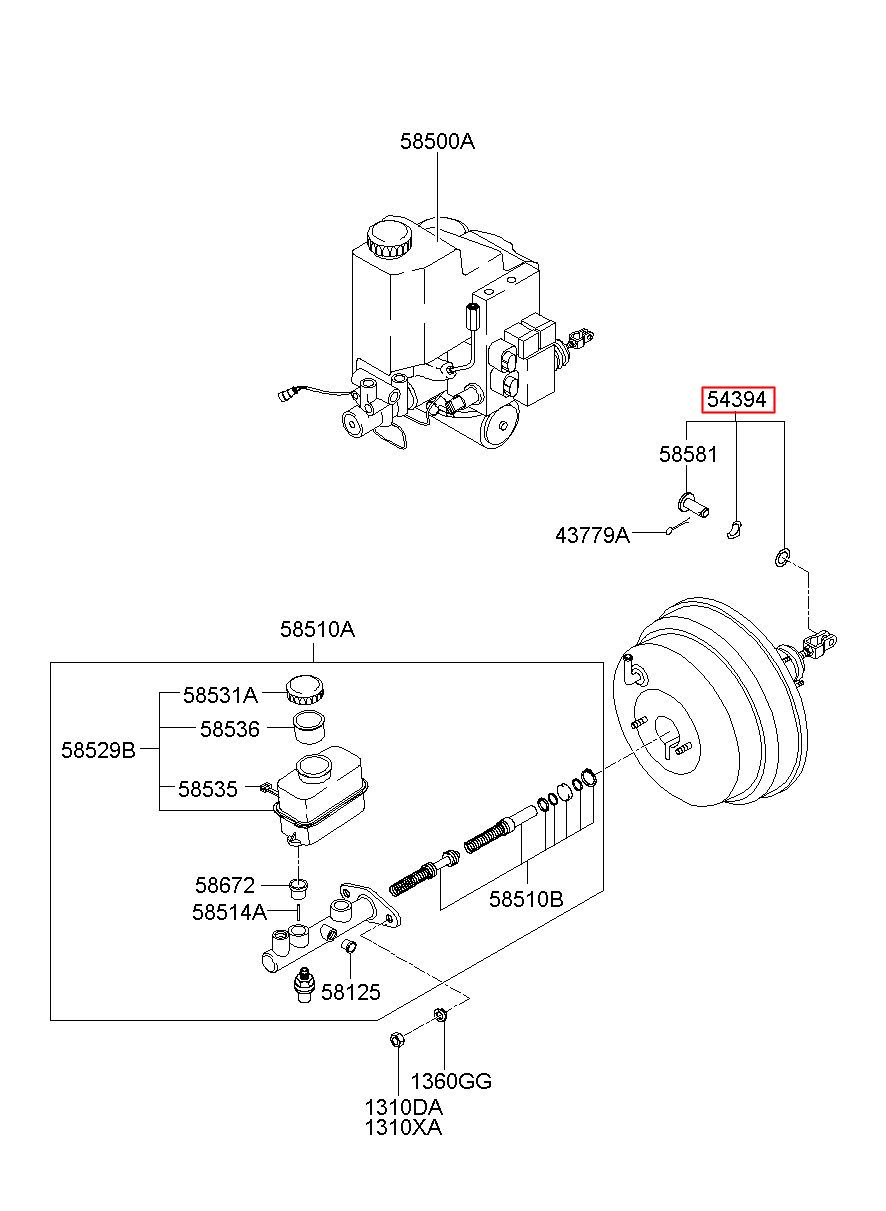 58500A

54394

58581

43779A

58510A

58531A

58536

58529B

58535

58672

58514A

58510B

58125

1360GG

1310DA
1310XA