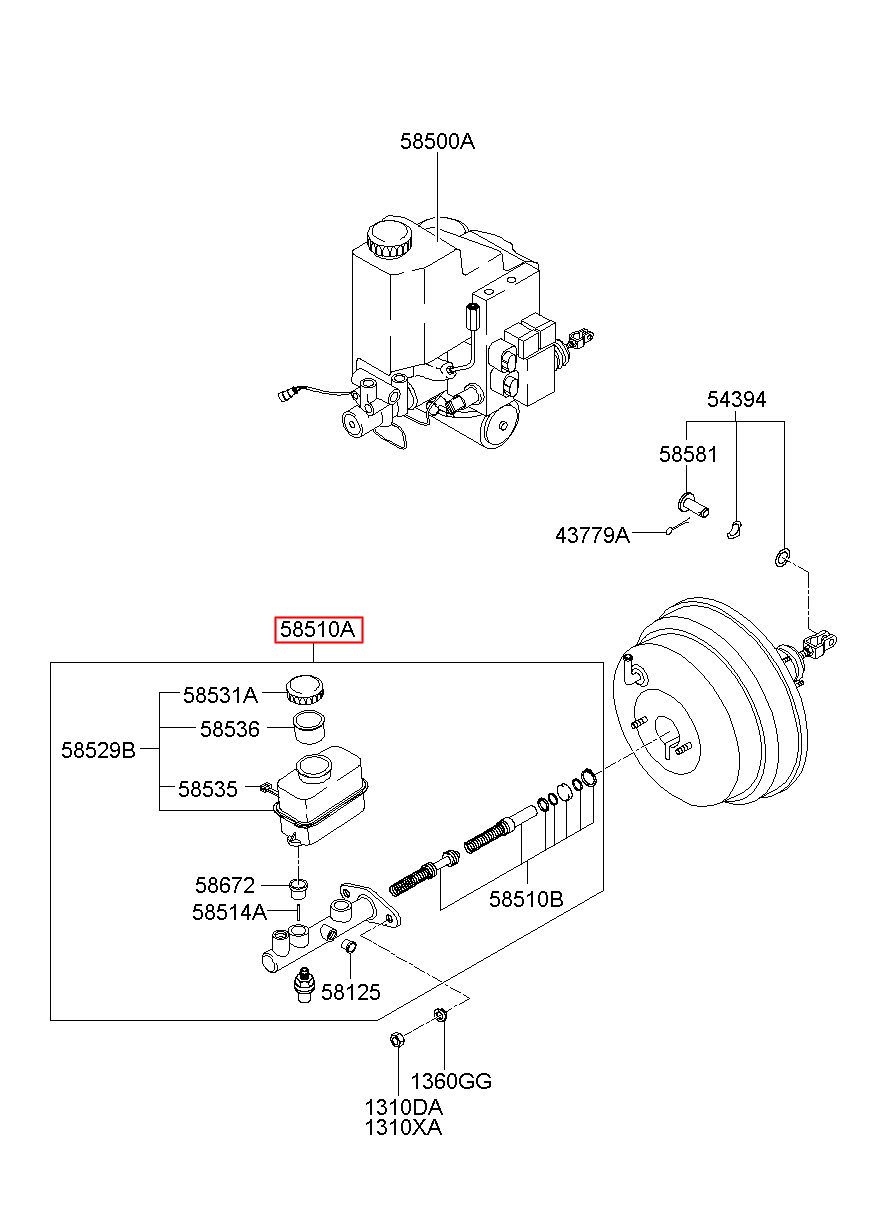 58500A

54394

58581

43779A

58510A

58531A

58536

58529B

58535

58672

58514A

58510B

58125

1360GG

1310DA
1310XA